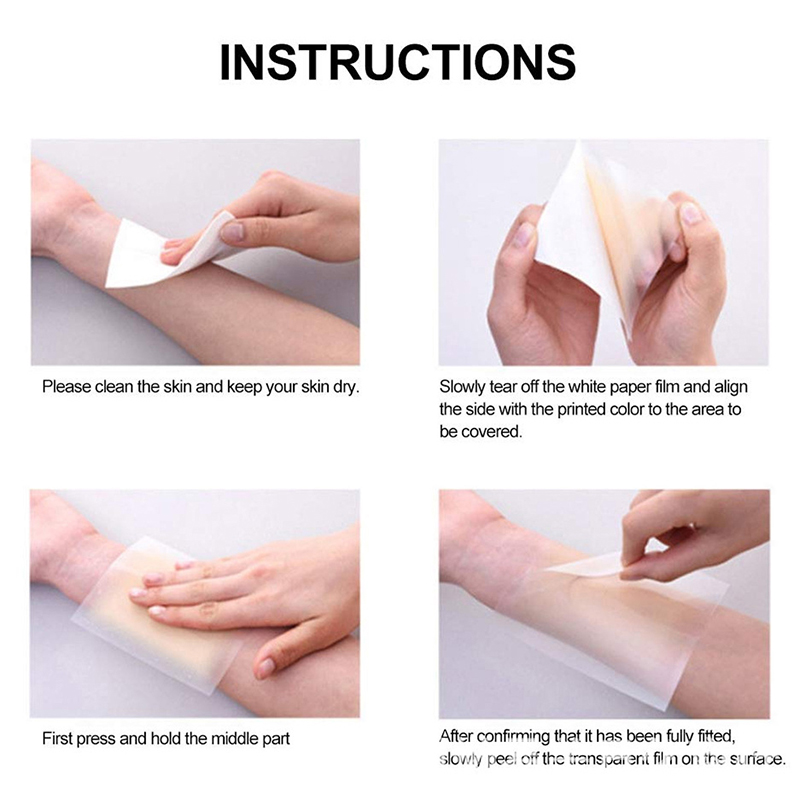 INSTRUCTIONS

Please clean the skin and keep your skin dry.

Slowly tear off the white paper film and align the side with the printed color to the area to be covered.

First press and hold the middle part

After confirming that it has been fully fitted, slowly peel off the transparent film on the surface.