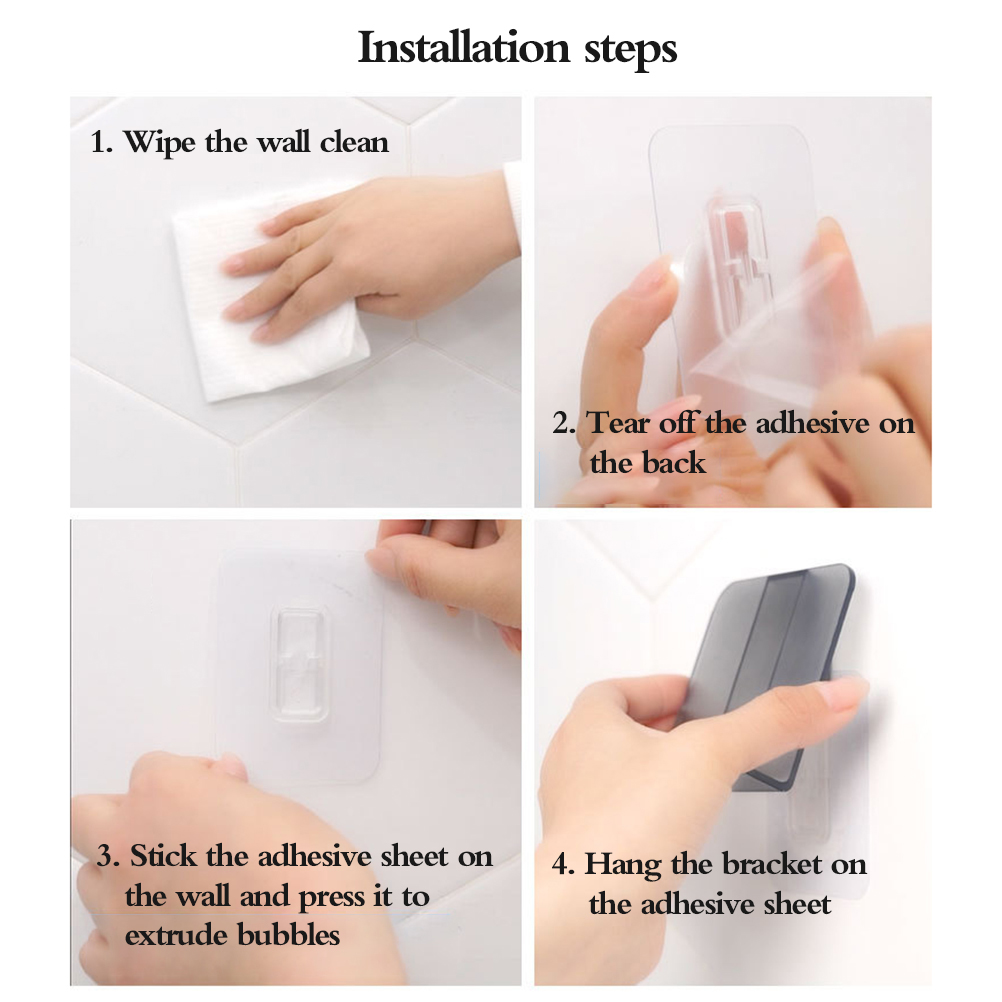 Installation steps

1. Wipe the wall clean

2. Tear off the adhesive on the back

3. Stick the adhesive sheet on the wall and press it to extrude bubbles

4. Hang the bracket on the adhesive sheet