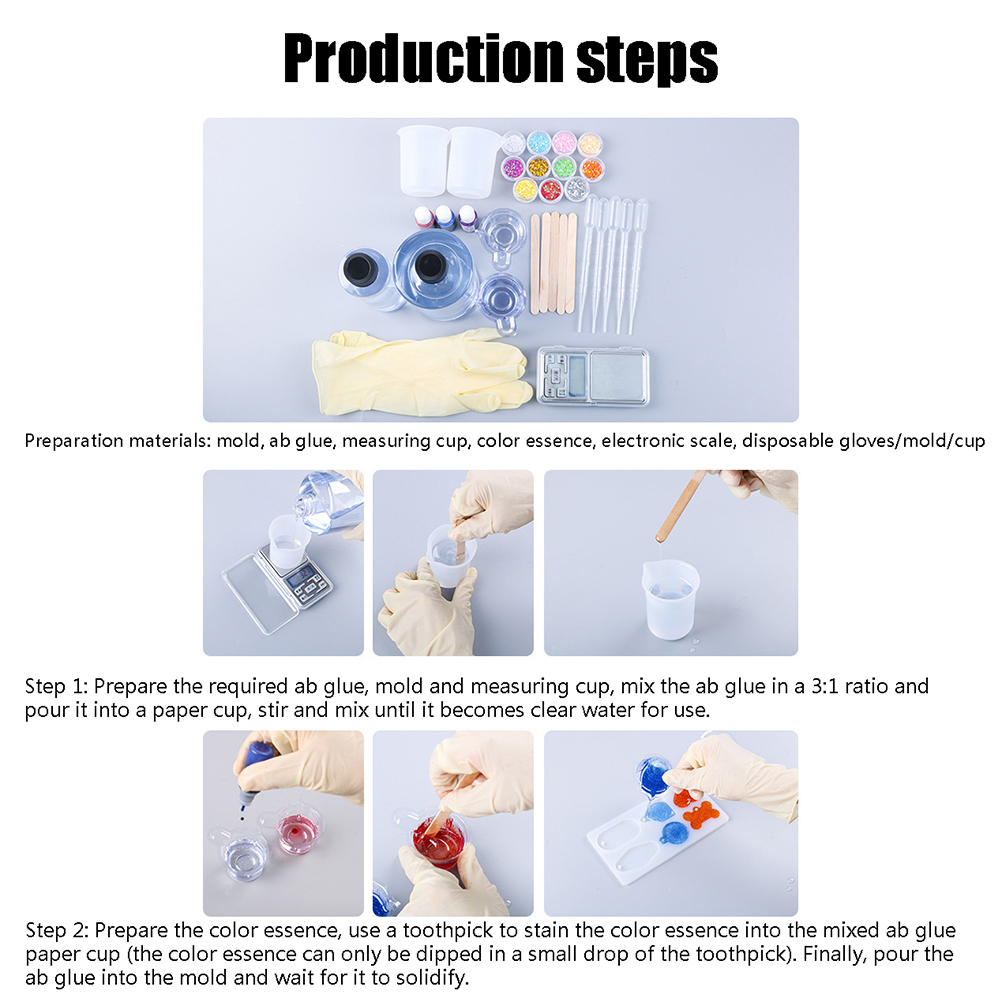 Production steps

Preparation materials: mold, ab glue, measuring cup, color essence, electronic scale, disposable gloves/mold/cup

Step 1: Prepare the required ab glue, mold and measuring cup, mix the ab glue in a 3:1 ratio and pour it into a paper cup, stir and mix until it becomes clear water for use.

Step 2: Prepare the color essence, use a toothpick to stain the color essence into the mixed ab glue paper cup (the color essence can only be dipped in a small drop of the toothpick). Finally, pour the ab glue into the mold and wait for it to solidify.