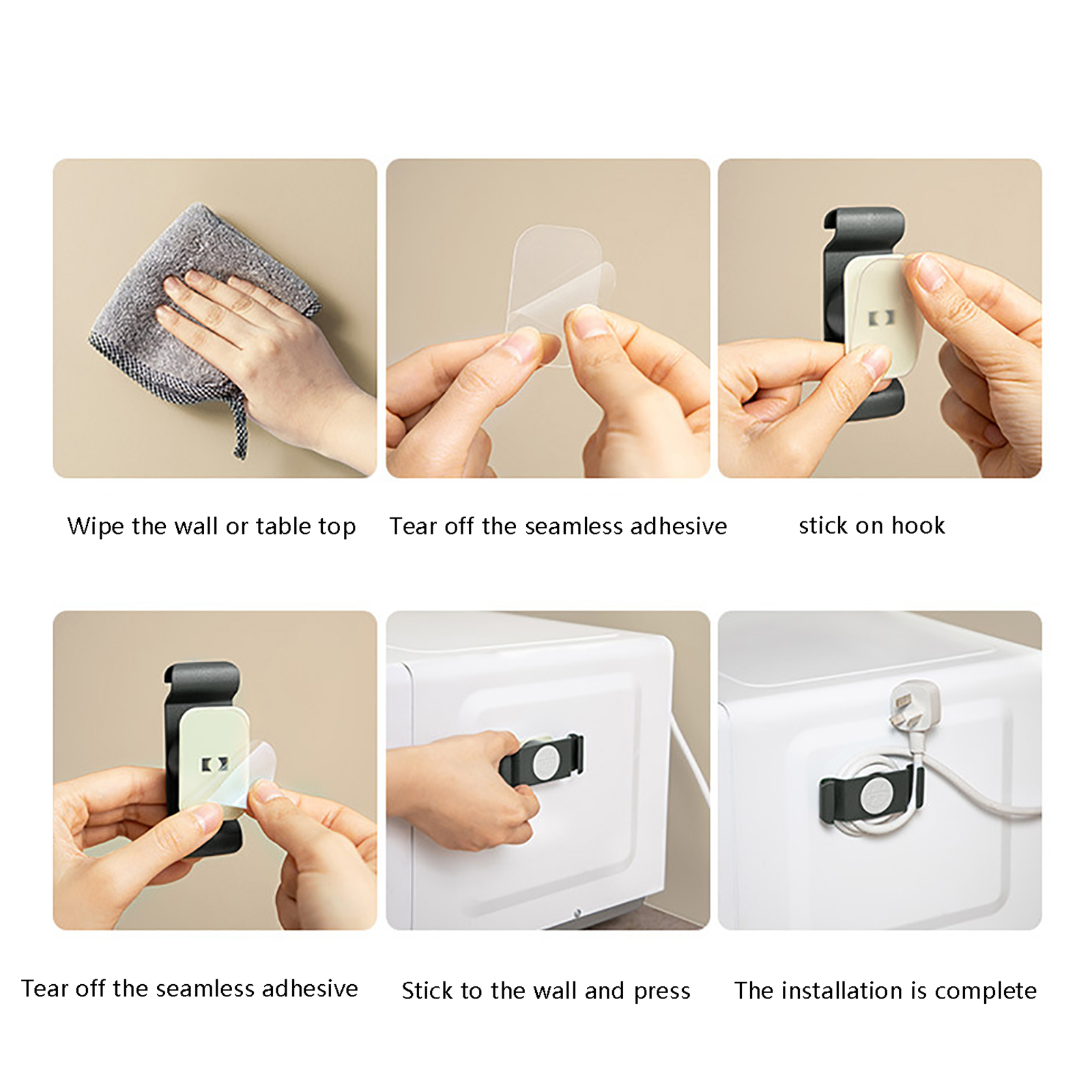 Wipe the wall or table top

Tear off the seamless adhesive

stick on hook

Tear off the seamless adhesive

Stick to the wall and press

The installation is complete