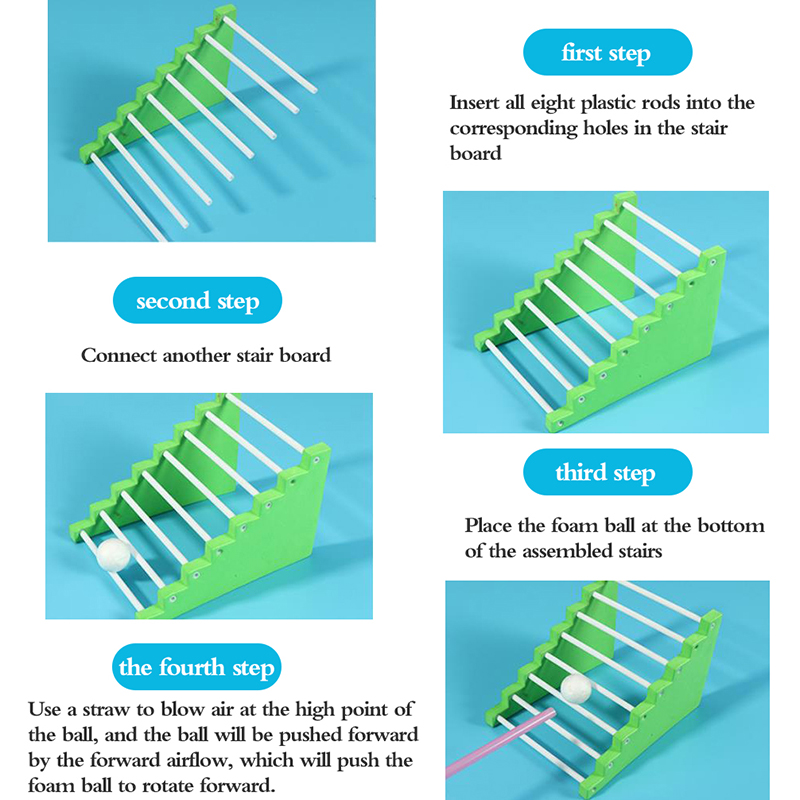 first step

Insert all eight plastic rods into the corresponding holes in the stair board

second step

Connect another stair board

third step

Place the foam ball at the bottom of the assembled stairs

the fourth step

Use a straw to blow air at the high point of the ball, and the ball will be pushed forward by the forward airflow, which will push the foam ball to rotate forward.