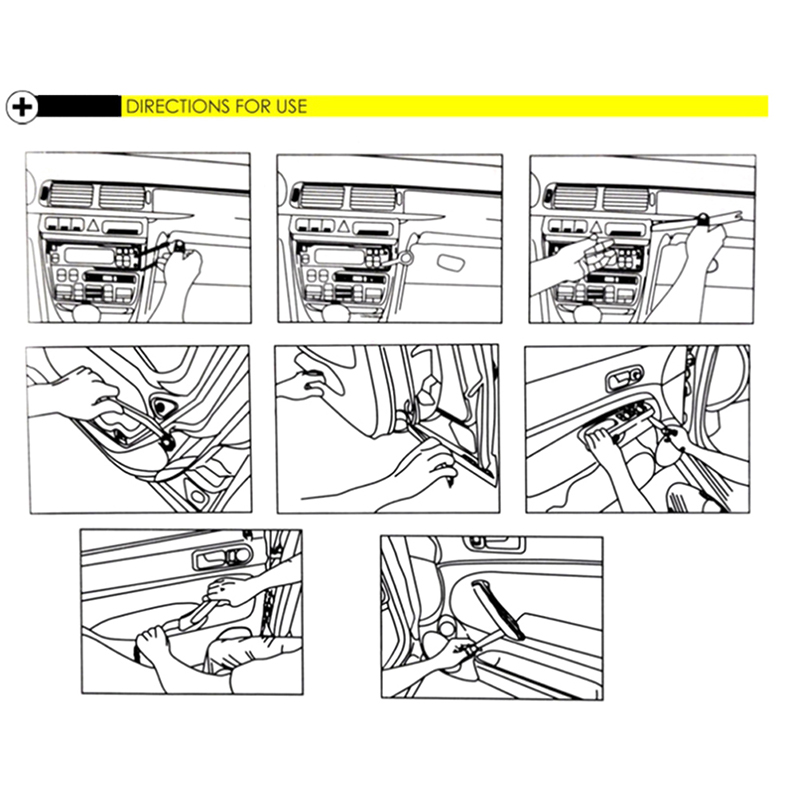 DIRECTIONS FOR USE