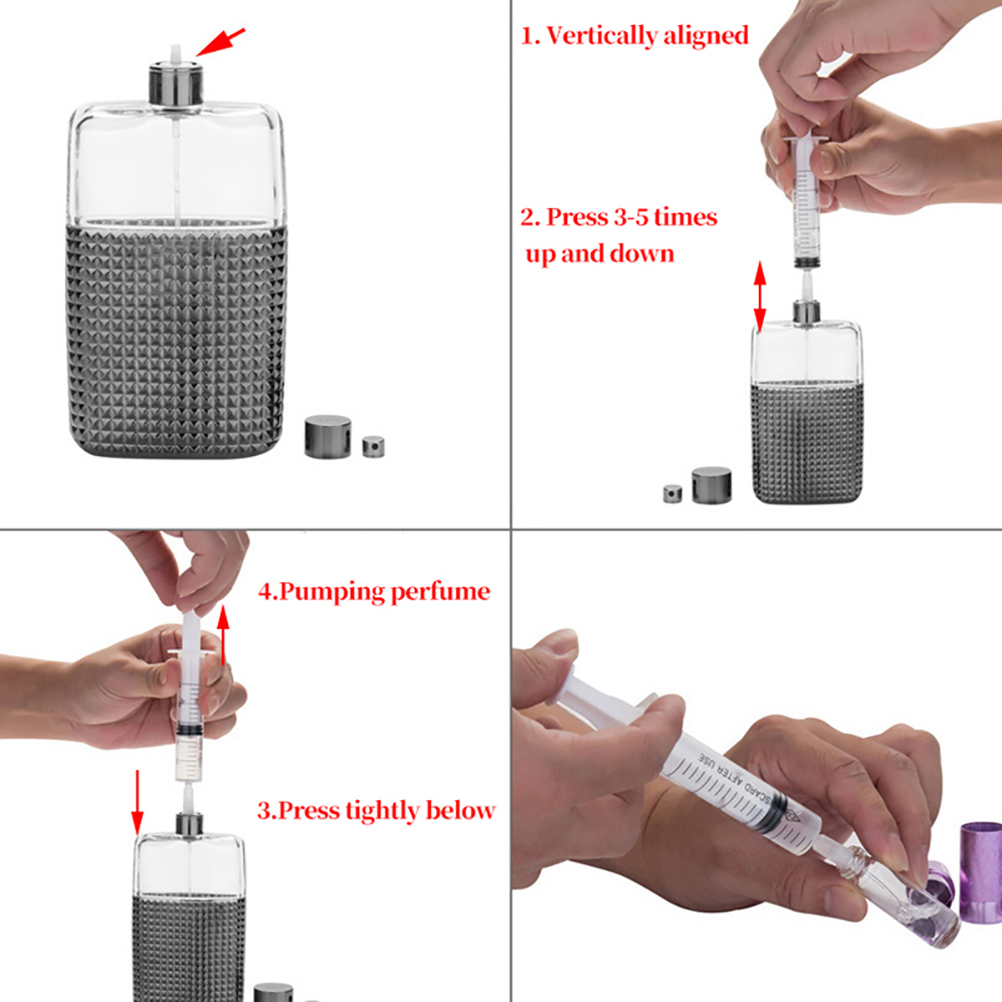 1. Vertically aligned

2. Press 3-5 times up and down

4.Pumping perfume

3.Press tightly below

SCARD AFTER USE