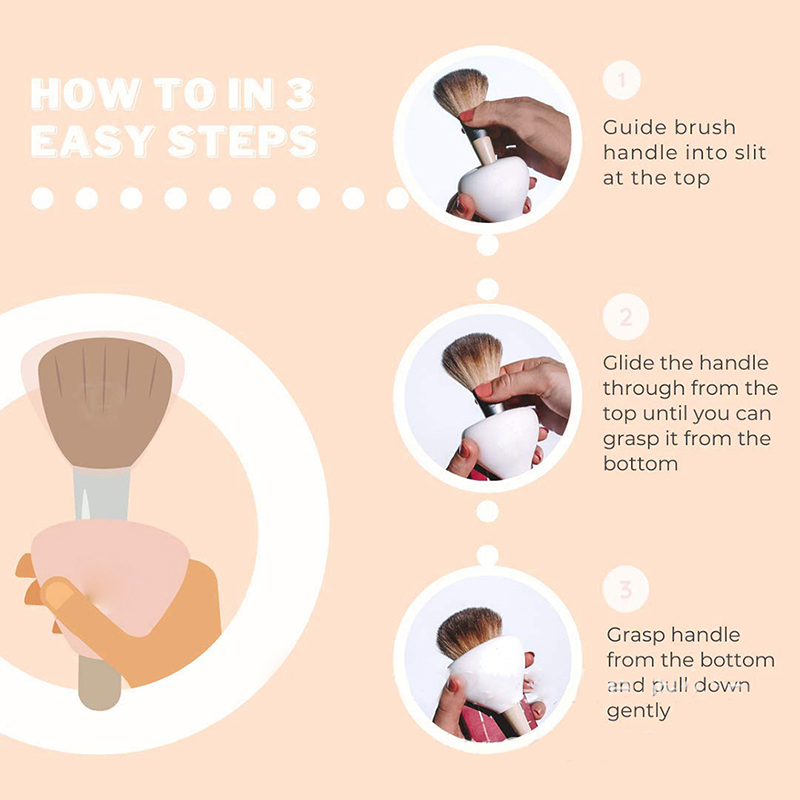 HOW TO IN 3 EASY STEPS

1

Guide brush handle into slit at the top

2

Glide the handle through from the top until you can grasp it from the bottom

3

Grasp handle from the bottom and pull down gently