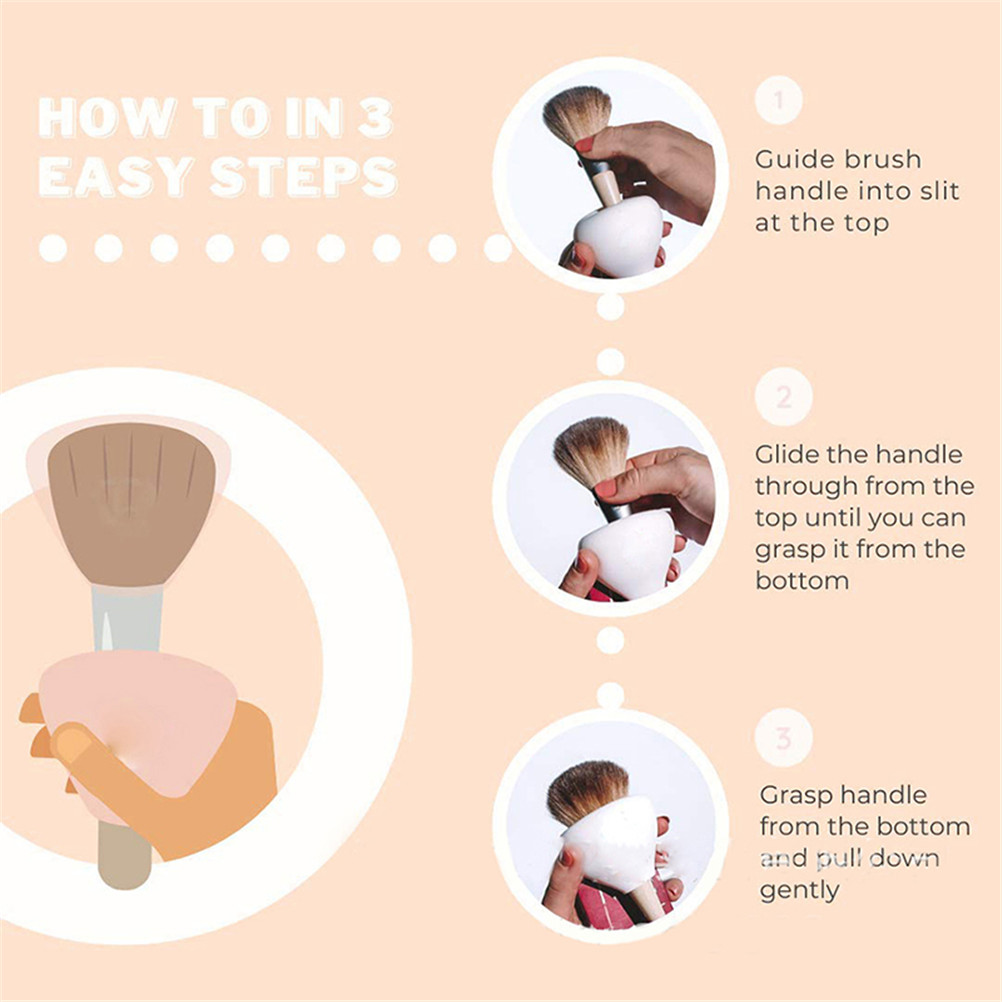 HOW TO IN 3 EASY STEPS

1

Guide brush handle into slit at the top

2

Glide the handle through from the top until you can grasp it from the bottom

3

Grasp handle from the bottom and pull down gently