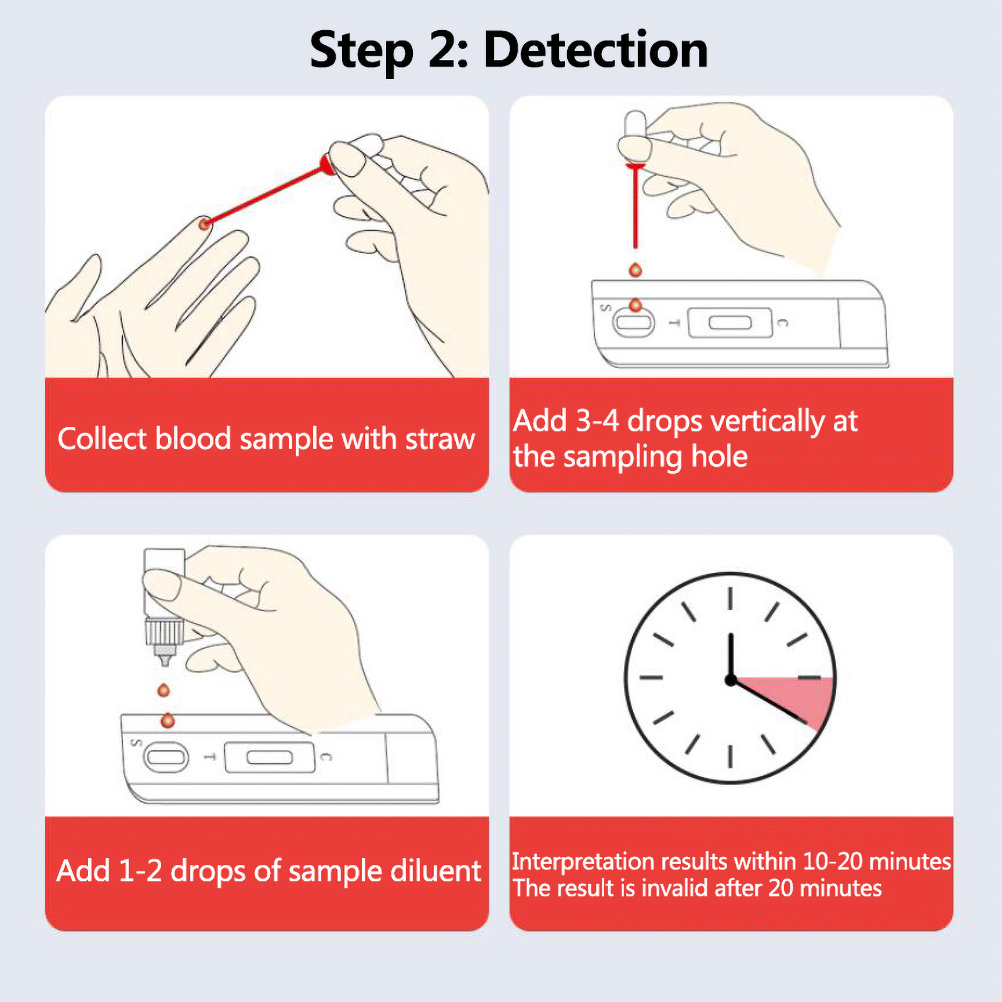 Step 2: Detection

Collect blood sample with straw

S T C

Add 3-4 drops vertically at the sampling hole

S T C

Add 1-2 drops of sample diluent

Interpretation results within 10-20 minutes
The result is invalid after 20 minutes