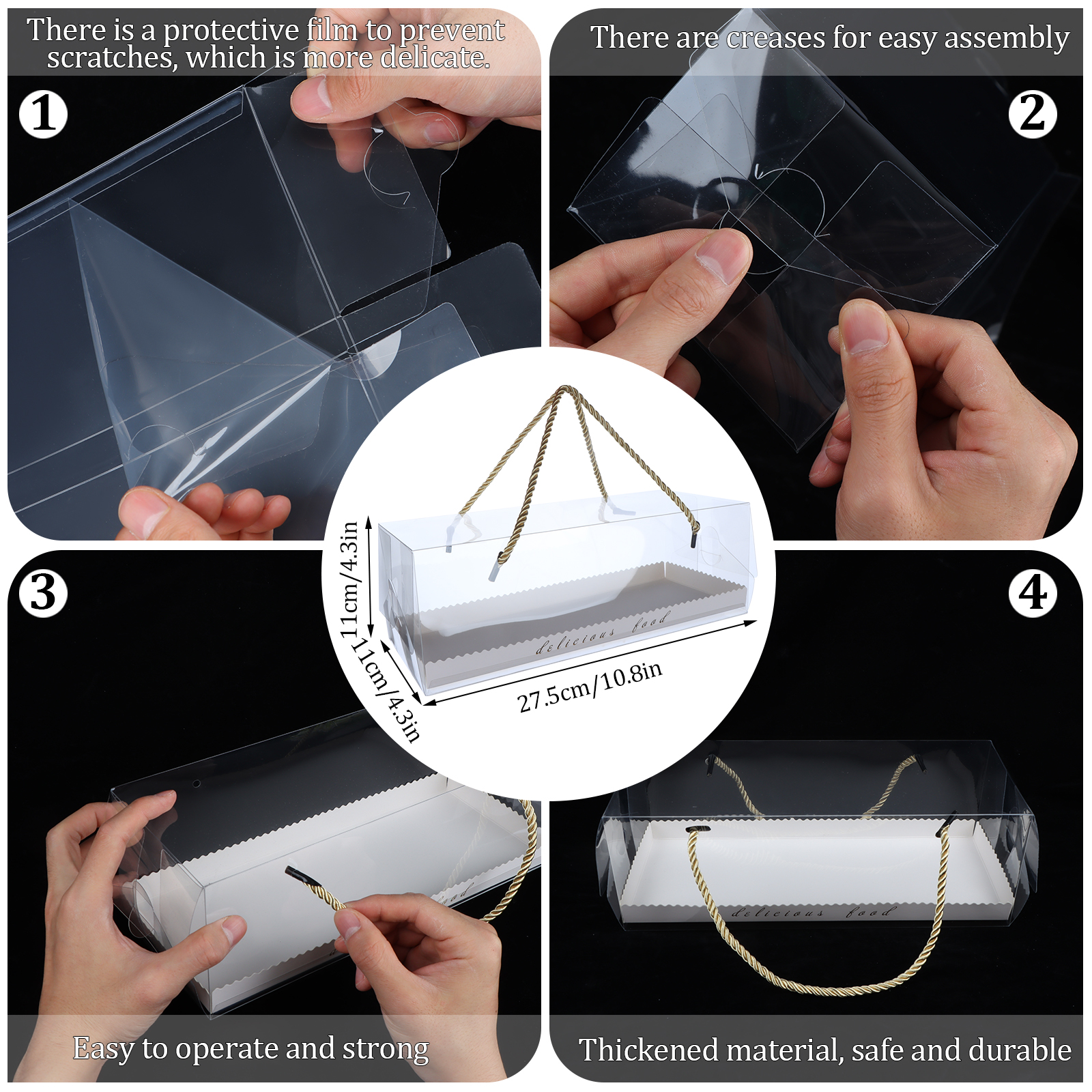 There is a protective film to prevent scratches, which is more delicate.

1

There are creases for easy assembly

2

11cm/4.3in

11cm/4.3in

27.5cm/10.8in

delicious food

3

4

delicious food

Easy to operate and strong

Thickened material, safe and durable