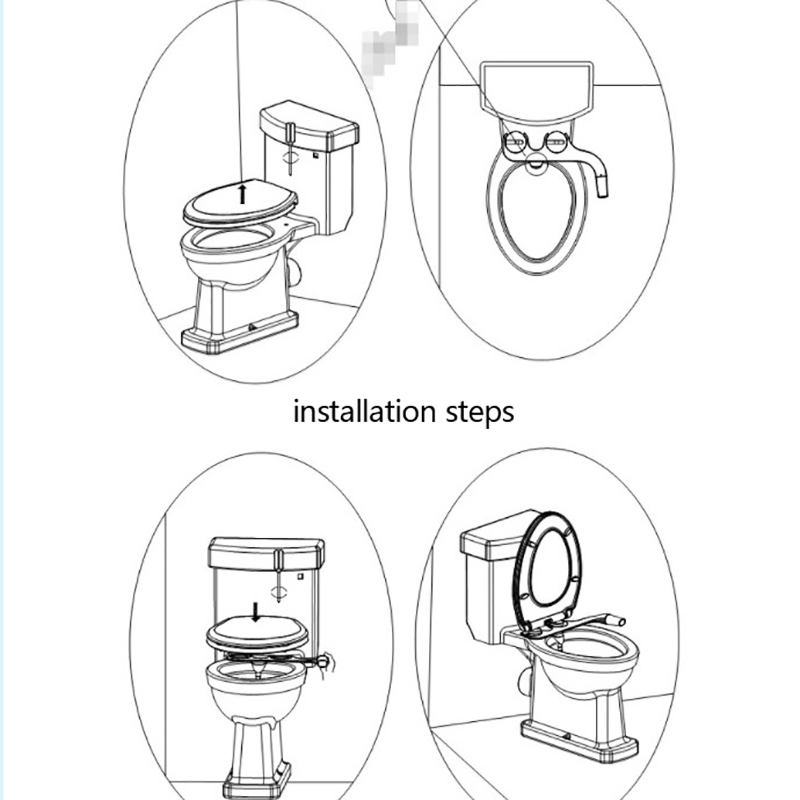 installation steps