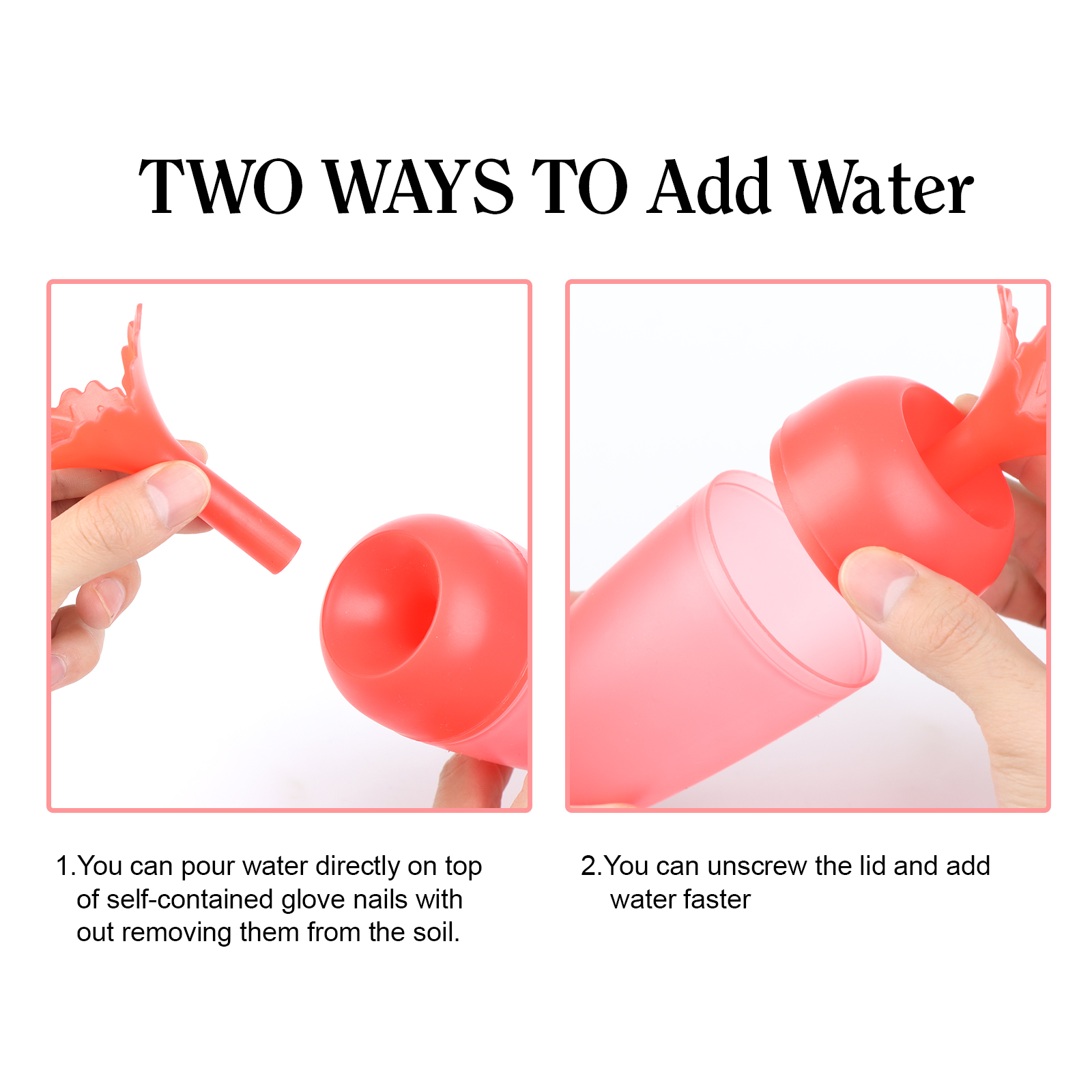 TWO WAYS TO Add Water

1.You can pour water directly on top of self-contained glove nails with out removing them from the soil.

2.You can unscrew the lid and add water faster