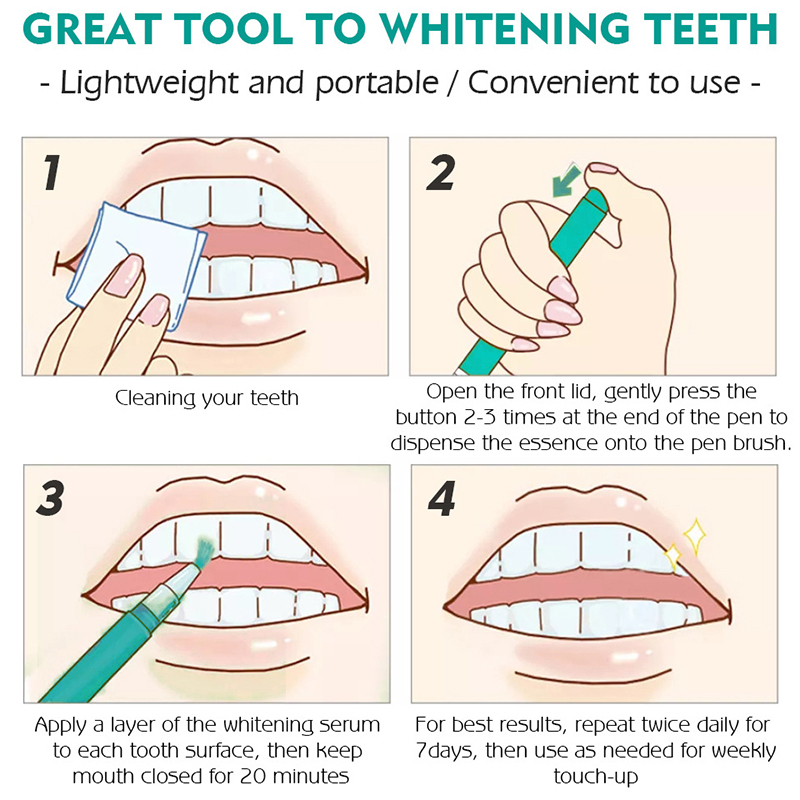 GREAT TOOL TO WHITENING TEETH

- Lightweight and portable / Convenient to use -

1

Cleaning your teeth

2

Open the front lid, gently press the button 2-3 times at the end of the pen to dispense the essence onto the pen brush.

3

Apply a layer of the whitening serum to each tooth surface, then keep mouth closed for 20 minutes

4

For best results, repeat twice daily for 7days, then use as needed for weekly touch-up