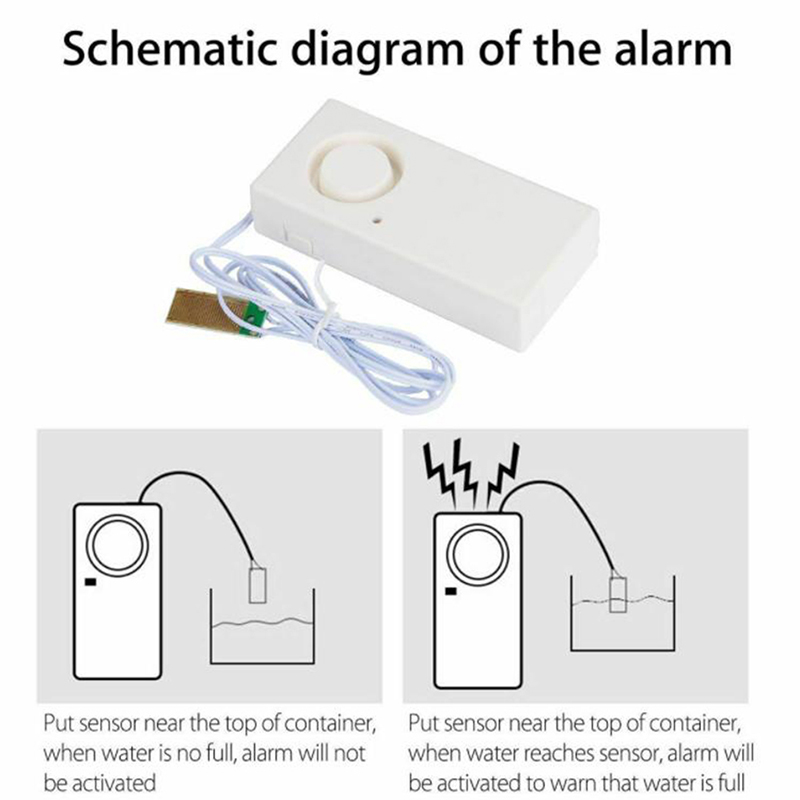 Schematic diagram of the alarm

Put sensor near the top of container, when water is no full, alarm will not be activated

Put sensor near the top of container, when water reaches sensor, alarm will be activated to warn that water is full