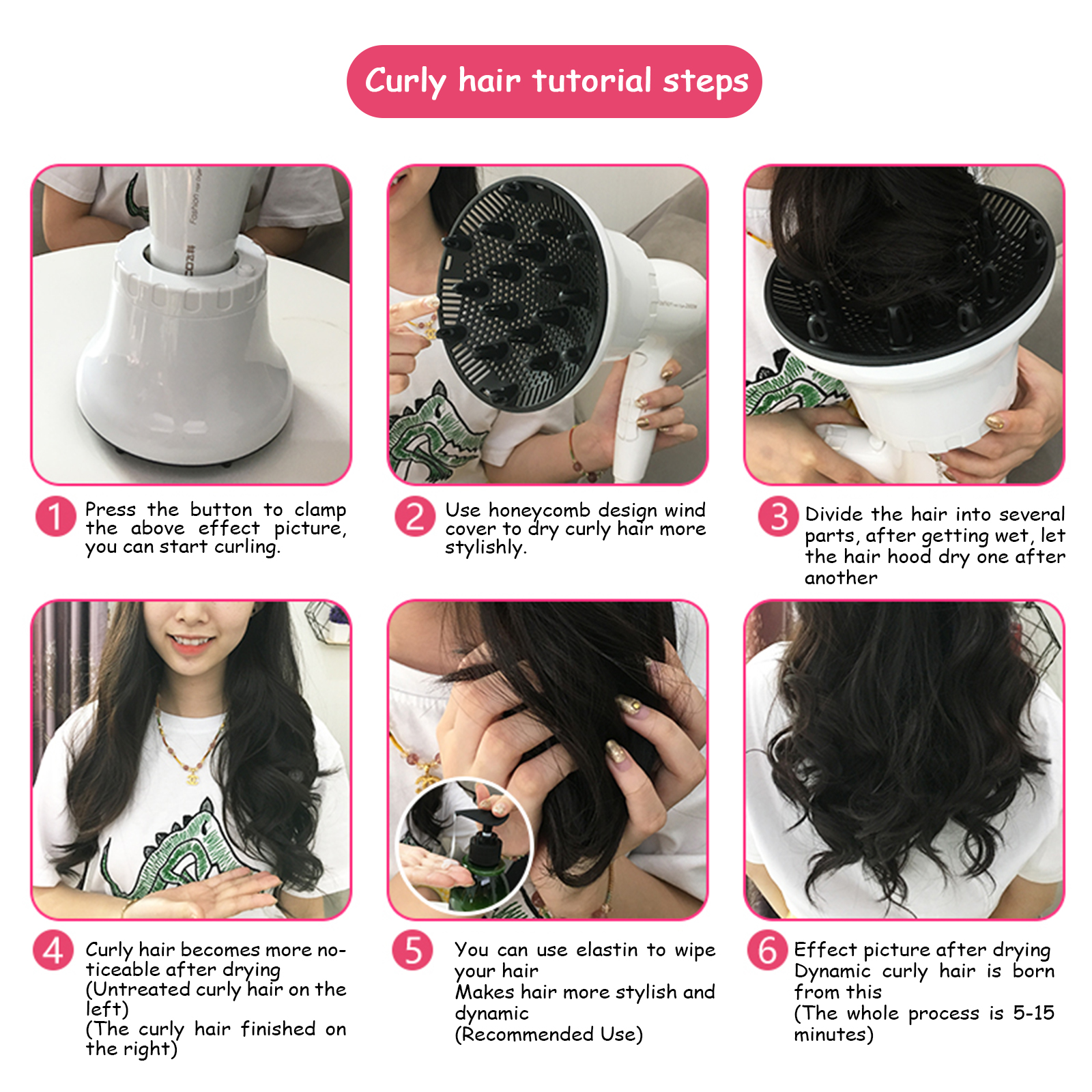 Curly hair tutorial steps

1 Press the button to clamp the above effect picture, you can start curling.

2 Use honeycomb design wind cover to dry curly hair more stylishly.

3 Divide the hair into several parts, after getting wet, let the hair hood dry one after another

4 Curly hair becomes more noticeable after drying
(Untreated curly hair on the left)
(The curly hair finished on the right)

5 You can use elastin to wipe your hair
Makes hair more stylish and dynamic
(Recommended Use)

6 Effect picture after drying
Dynamic curly hair is born from this
(The whole process is 5-15 minutes)