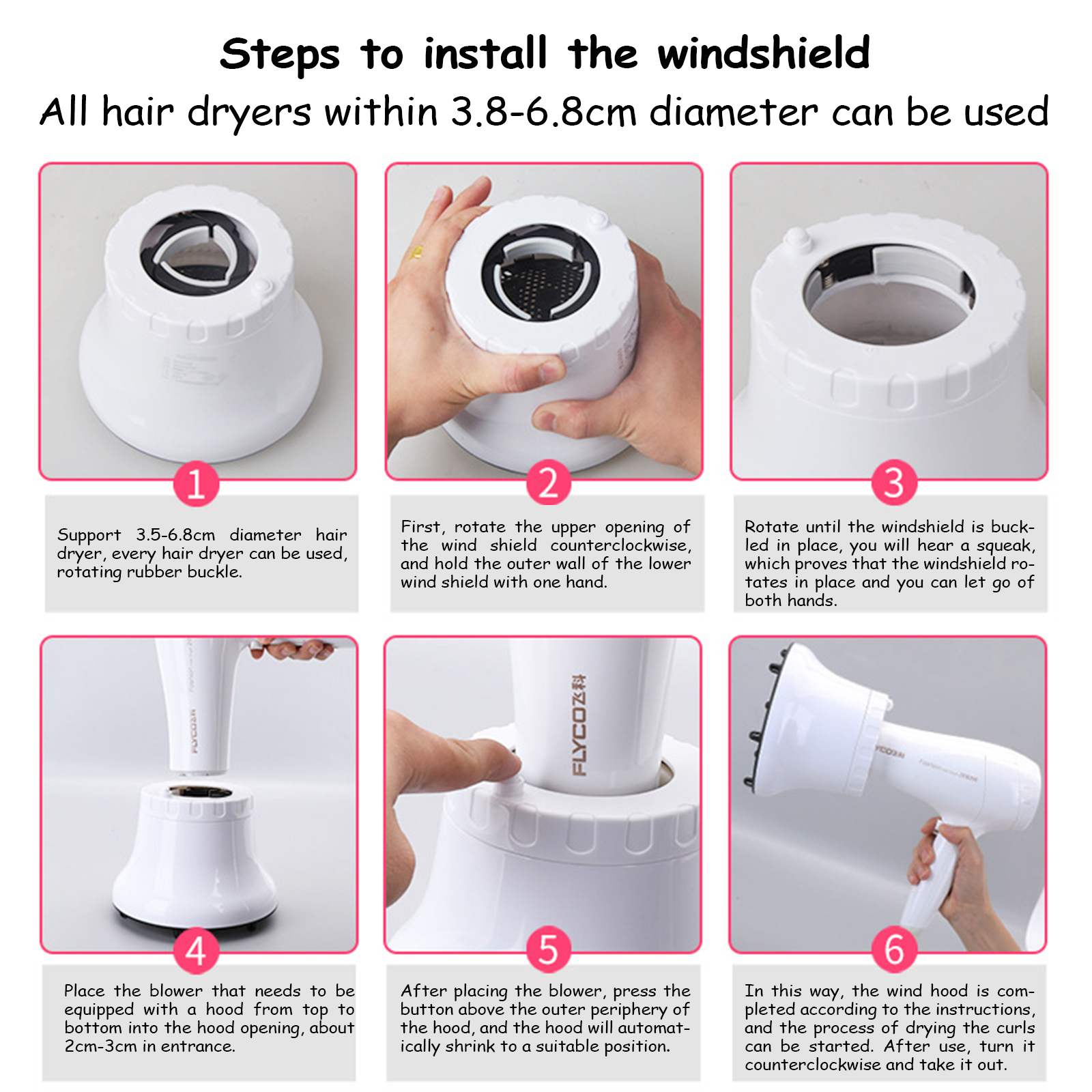 Steps to install the windshield

All hair dryers within 3.8-6.8cm diameter can be used

1

Support 3.5-6.8cm diameter hair dryer, every hair dryer can be used, rotating rubber buckle.

2

First, rotate the upper opening of the wind shield counterclockwise, and hold the outer wall of the lower wind shield with one hand.

3

Rotate until the windshield is buckled in place, you will hear a squeak, which proves that the windshield rotates in place and you can let go of both hands.

FLYCO飞科

4

Place the blower that needs to be equipped with a hood from top to bottom into the hood opening, about 2cm-3cm in entrance.

FLYCO飞科

5

After placing the blower, press the button above the outer periphery of the hood, and the hood will automatically shrink to a suitable position.

FLYCO飞科

6

In this way, the wind hood is completed according to the instructions, and the process of drying the curls can be started. After use, turn it counterclockwise and take it out.