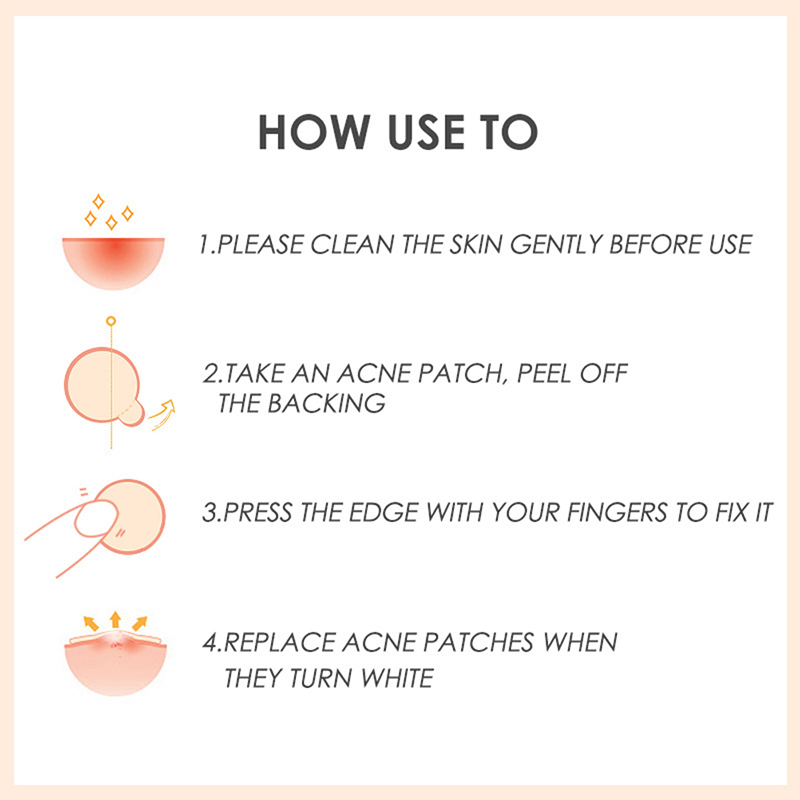 HOW USE TO

1.PLEASE CLEAN THE SKIN GENTLY BEFORE USE

2.TAKE AN ACNE PATCH, PEEL OFF THE BACKING

3.PRESS THE EDGE WITH YOUR FINGERS TO FIX IT

4.REPLACE ACNE PATCHES WHEN THEY TURN WHITE