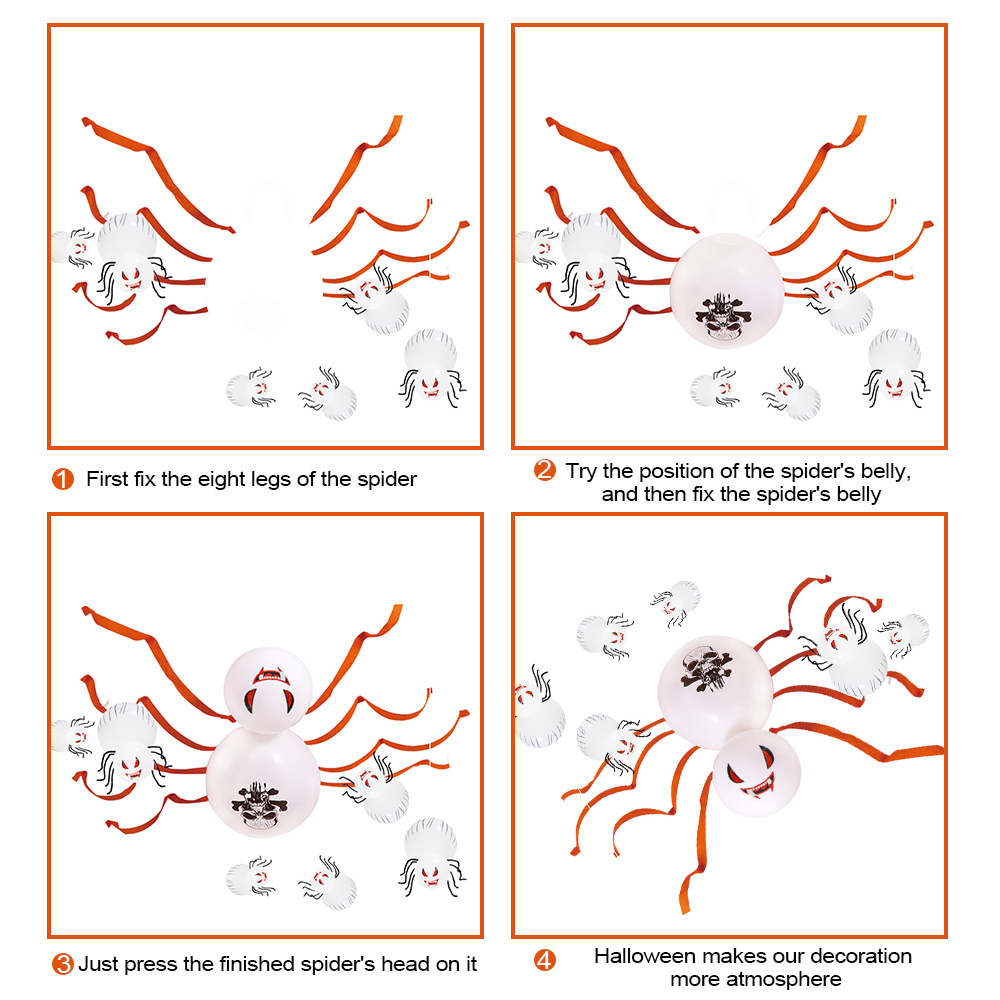 1 First fix the eight legs of the spider

2 Try the position of the spider's belly, and then fix the spider's belly

3 Just press the finished spider's head on it

4 Halloween makes our decoration more atmosphere