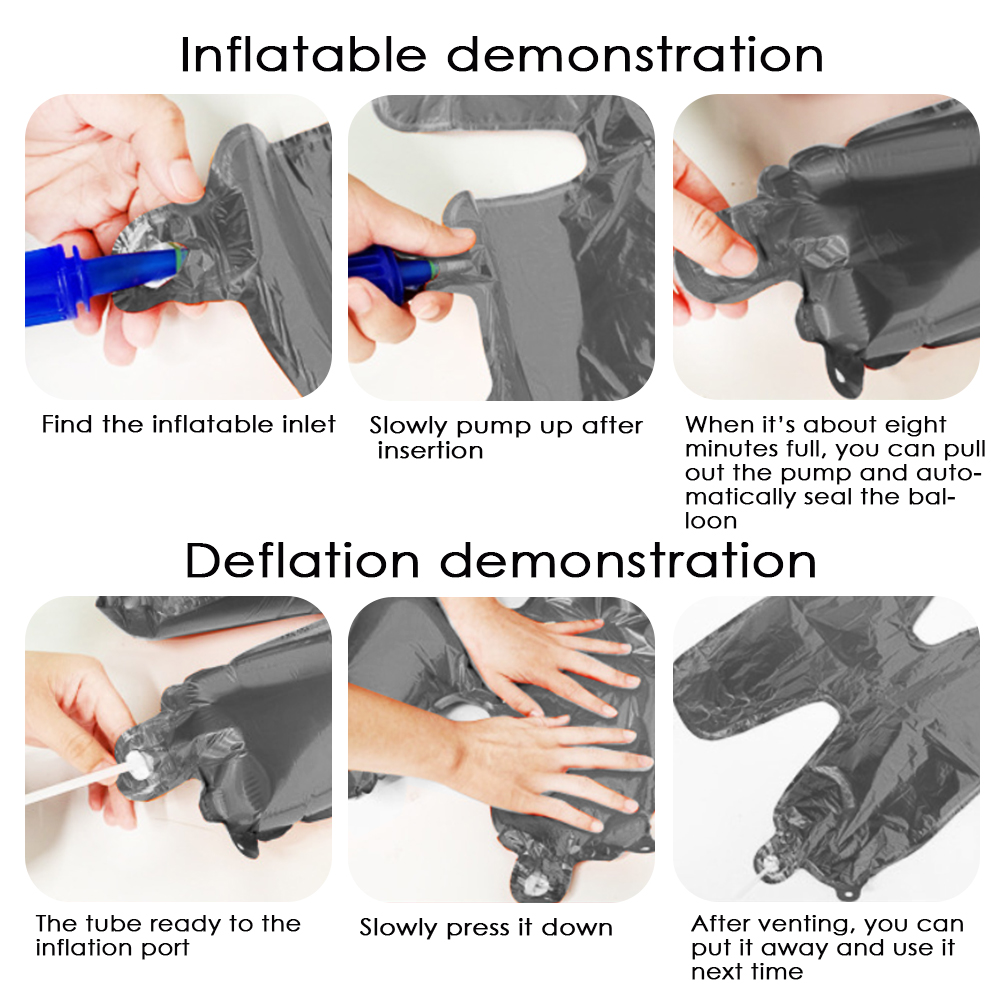 Inflatable demonstration

Find the inflatable inlet

Slowly pump up after insertion

When it's about eight minutes full, you can pull out the pump and automatically seal the balloon

Deflation demonstration

The tube ready to the inflation port

Slowly press it down

After venting, you can put it away and use it next time