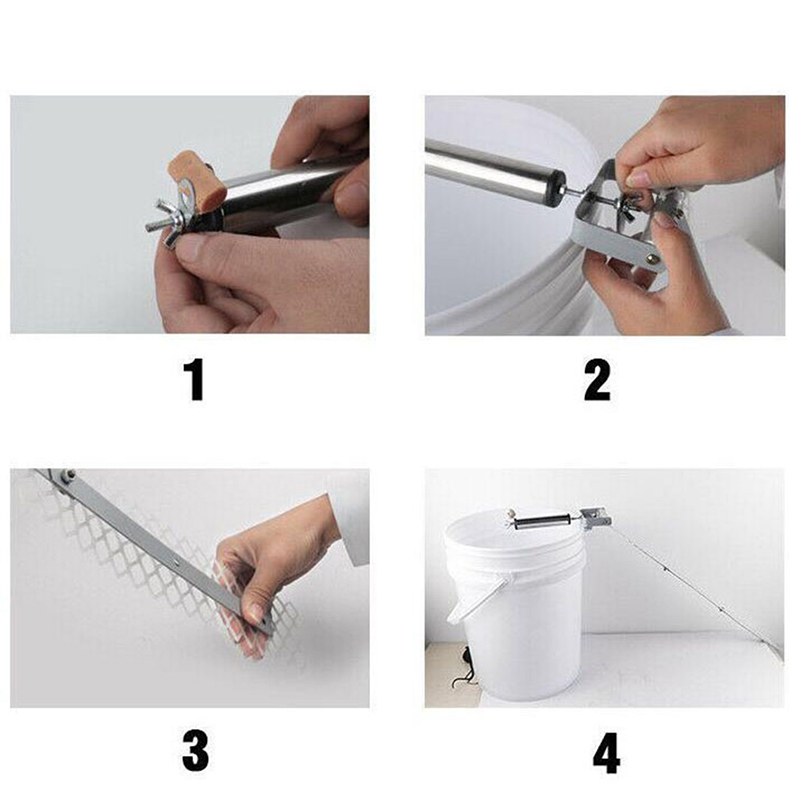 1

2

3

4