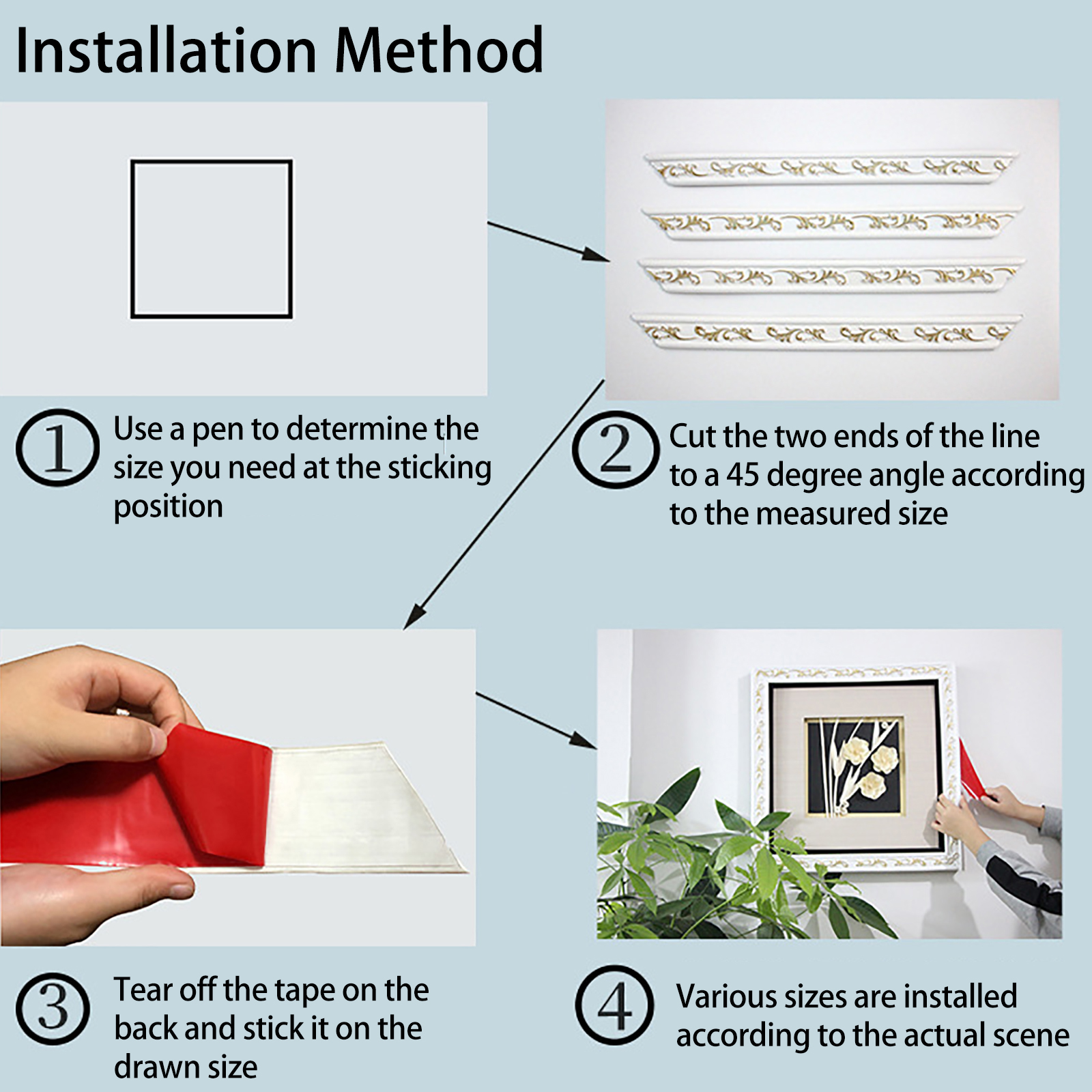 Installation Method

① Use a pen to determine the size you need at the sticking position

② Cut the two ends of the line to a 45 degree angle according to the measured size

③ Tear off the tape on the back and stick it on the drawn size

④ Various sizes are installed according to the actual scene