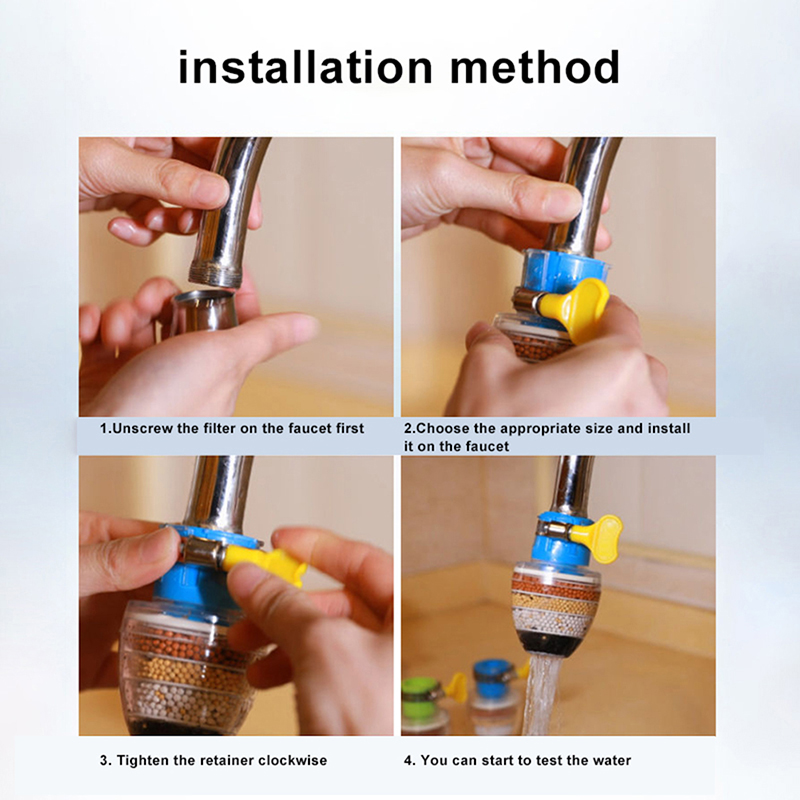 installation method

1.Unscrew the filter on the faucet first

2.Choose the appropriate size and install it on the faucet

3. Tighten the retainer clockwise

4. You can start to test the water