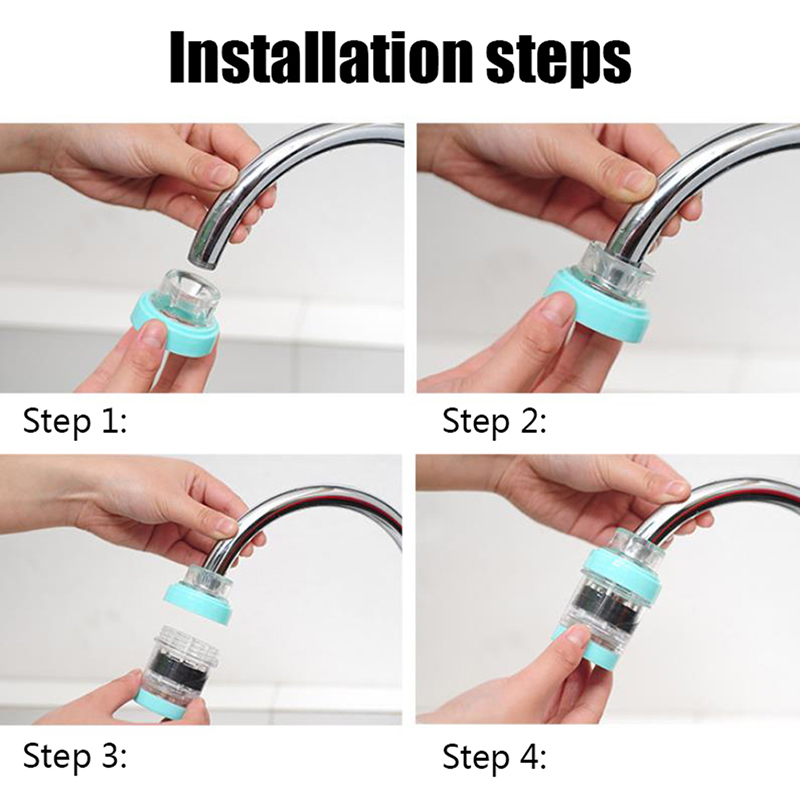 Installation steps

Step 1:

Step 2:

Step 3:

Step 4: