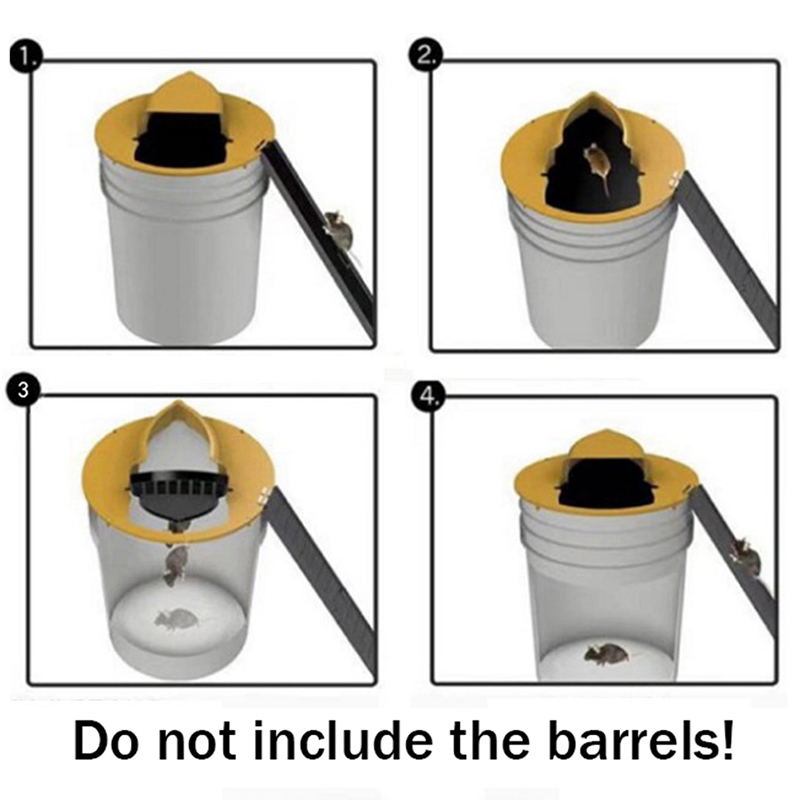 1.

2.

3

4.

Do not include the barrels!