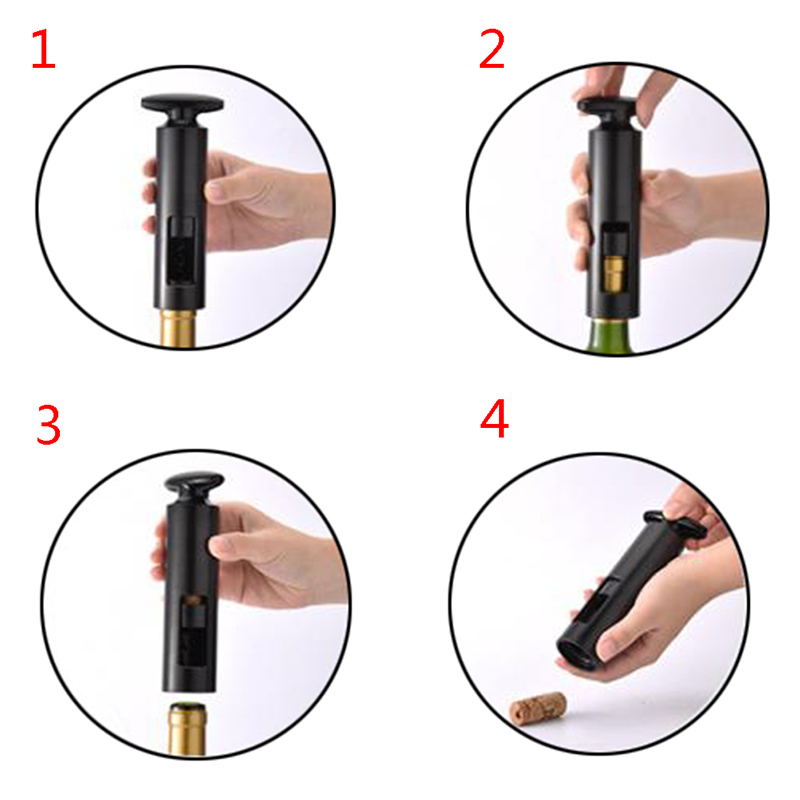 1

2

3

4