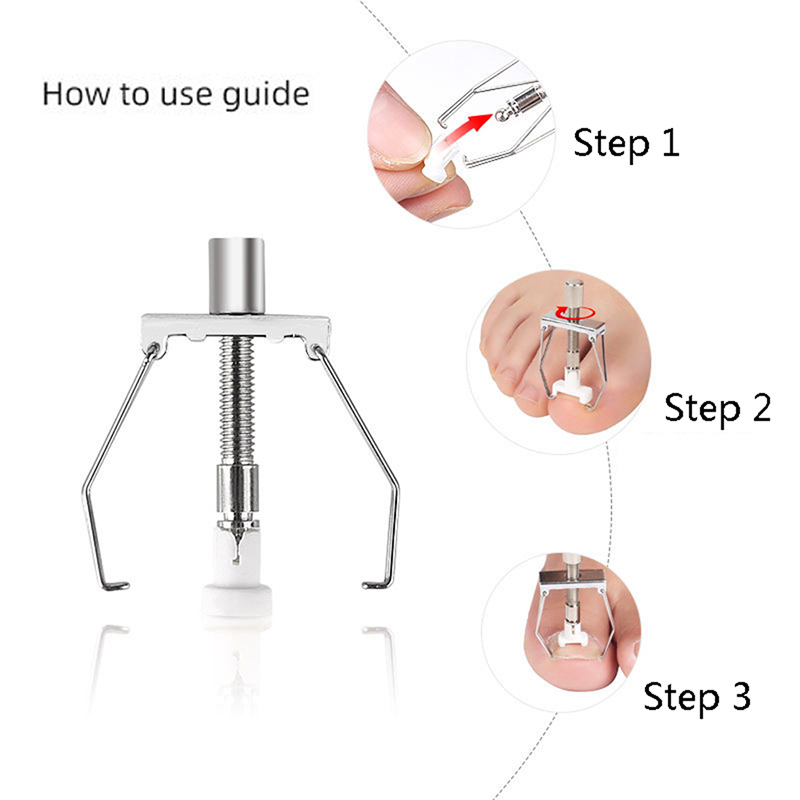 How to use guide

Step 1

Step 2

Step 3