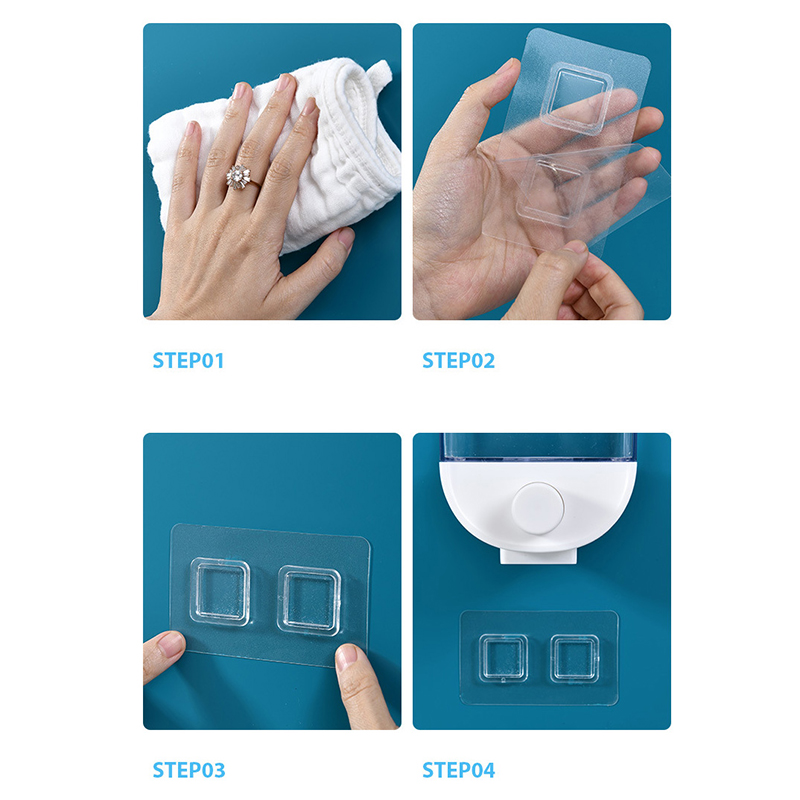 STEP01

STEP02

STEP03

STEP04