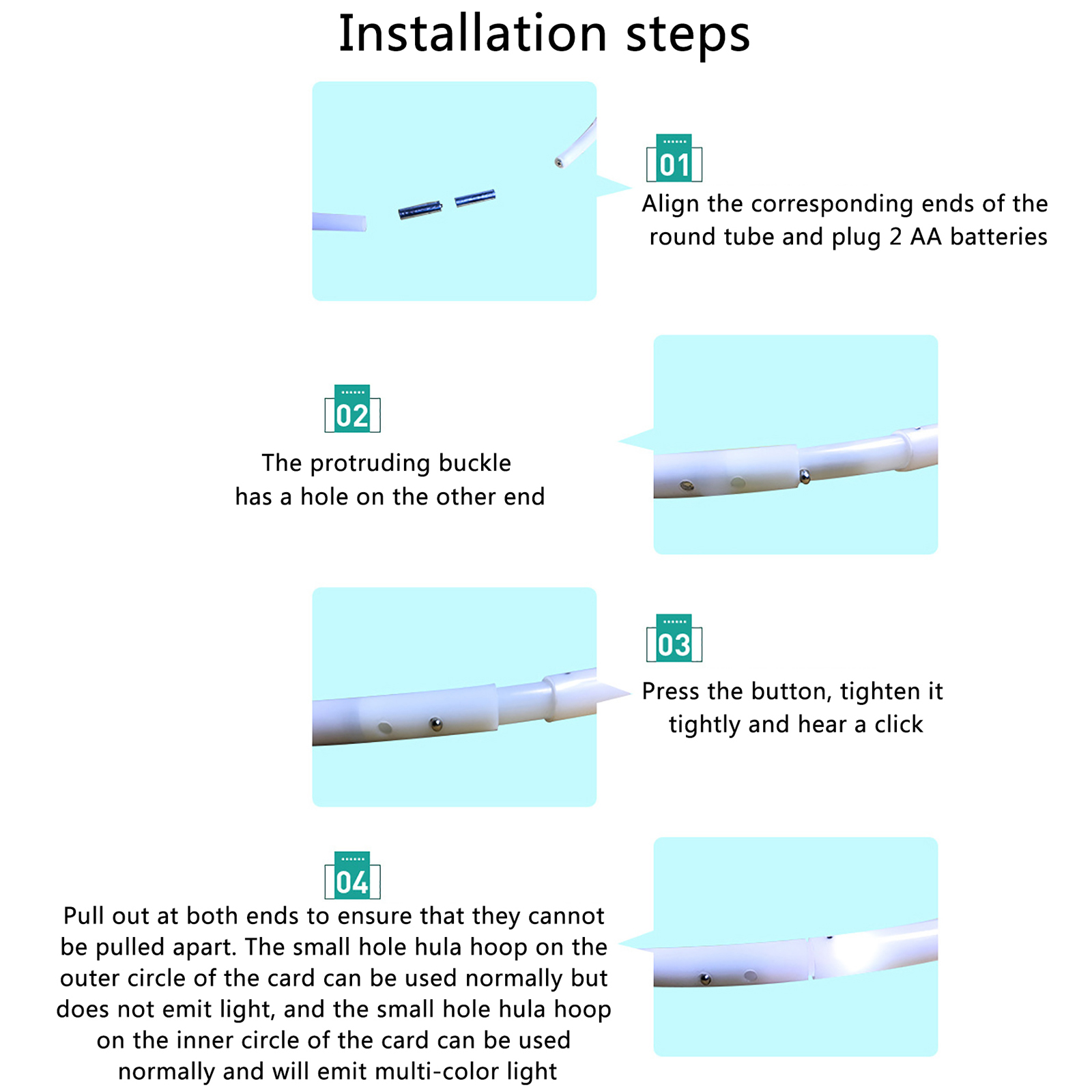 Installation steps

01
Align the corresponding ends of the round tube and plug 2 AA batteries

02
The protruding buckle has a hole on the other end

03
Press the button, tighten it tightly and hear a click

04
Pull out at both ends to ensure that they cannot be pulled apart. The small hole hula hoop on the outer circle of the card can be used normally but does not emit light, and the small hole hula hoop on the inner circle of the card can be used normally and will emit multi-color light