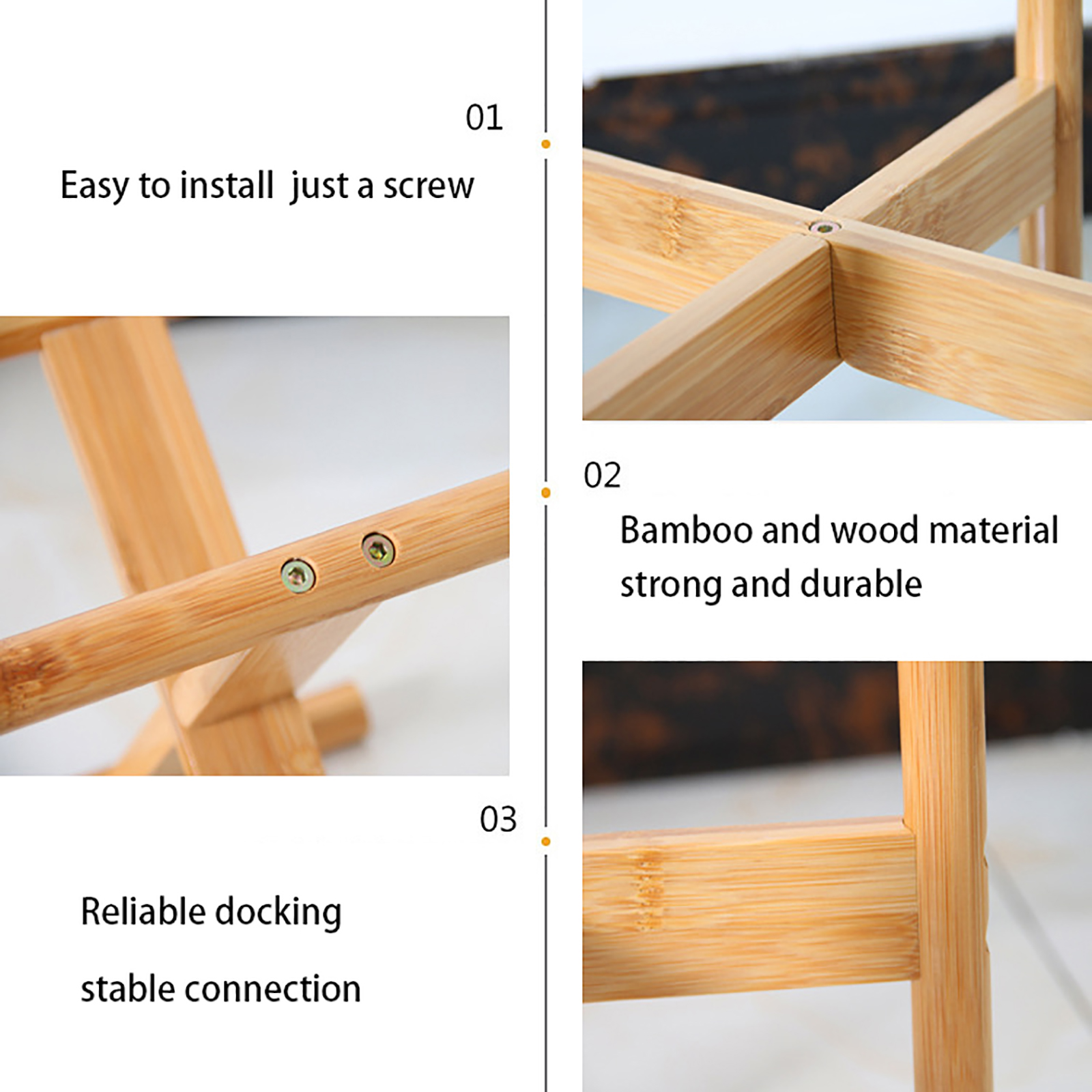 01

Easy to install  just a screw

02

Bamboo and wood material strong and durable

03

Reliable docking

stable connection