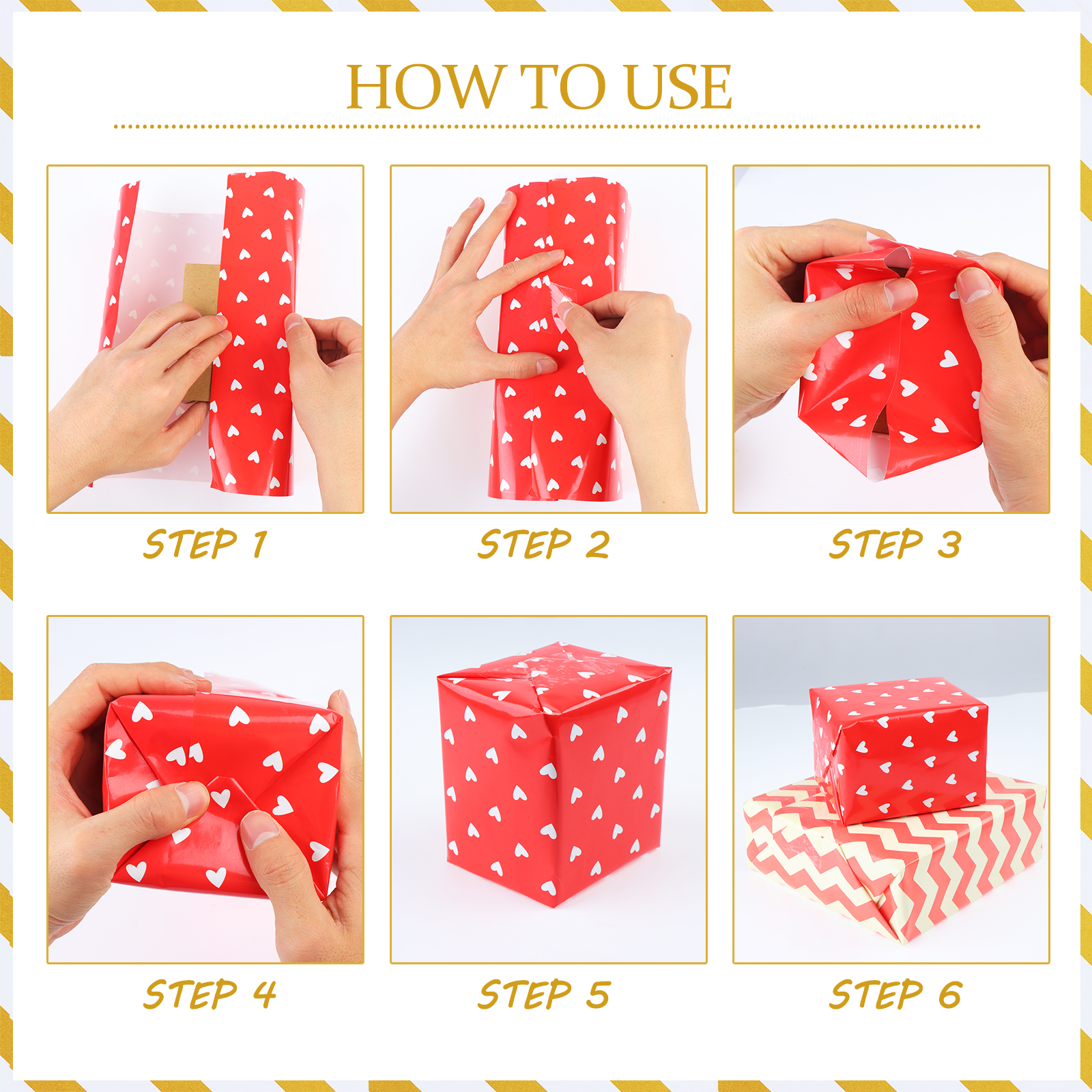 HOW TO USE

STEP 1

STEP 2

STEP 3

STEP 4

STEP 5

STEP 6