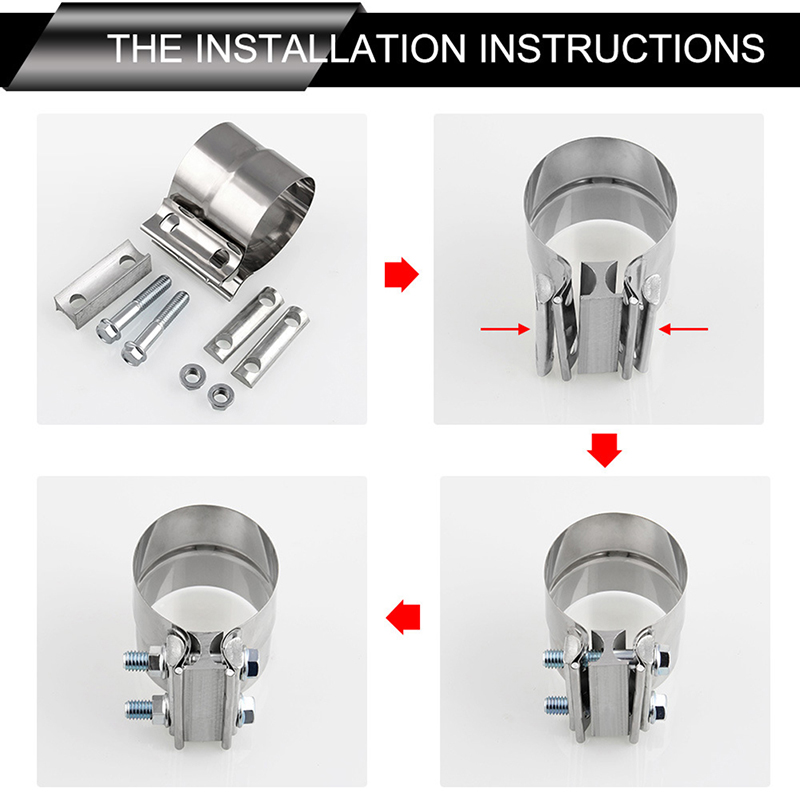 THE INSTALLATION INSTRUCTIONS