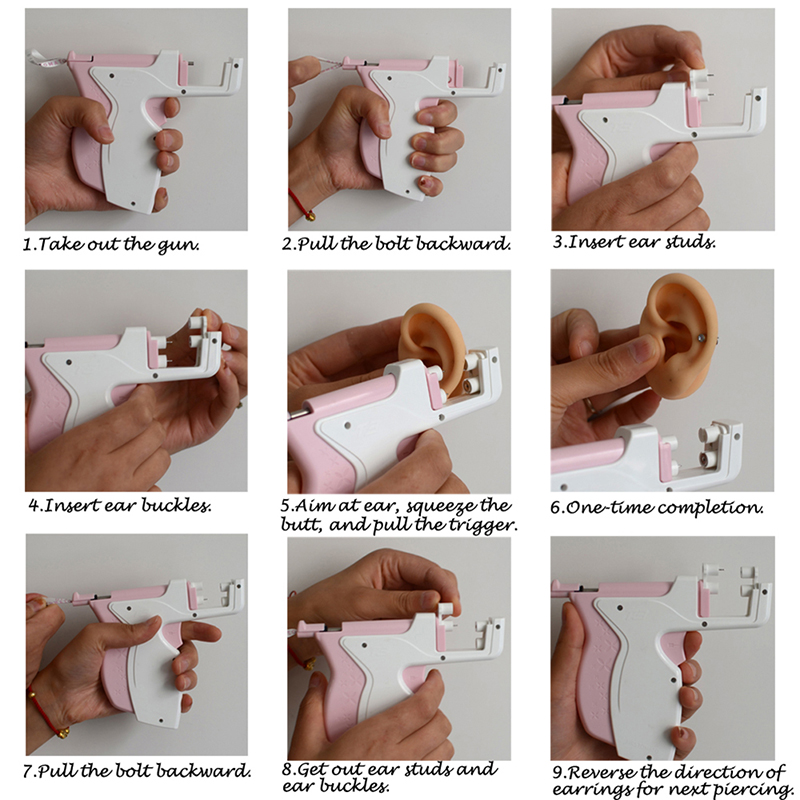 1.Take out the gun.

2.Pull the bolt backward.

3.Insert ear studs.

4.Insert ear buckles.

5.Aim at ear, squeeze the butt, and pull the trigger.

6.One-time completion.

7.Pull the bolt backward.

8.Get out ear studs and ear buckles.

9.Reverse the direction of earrings for next piercing.