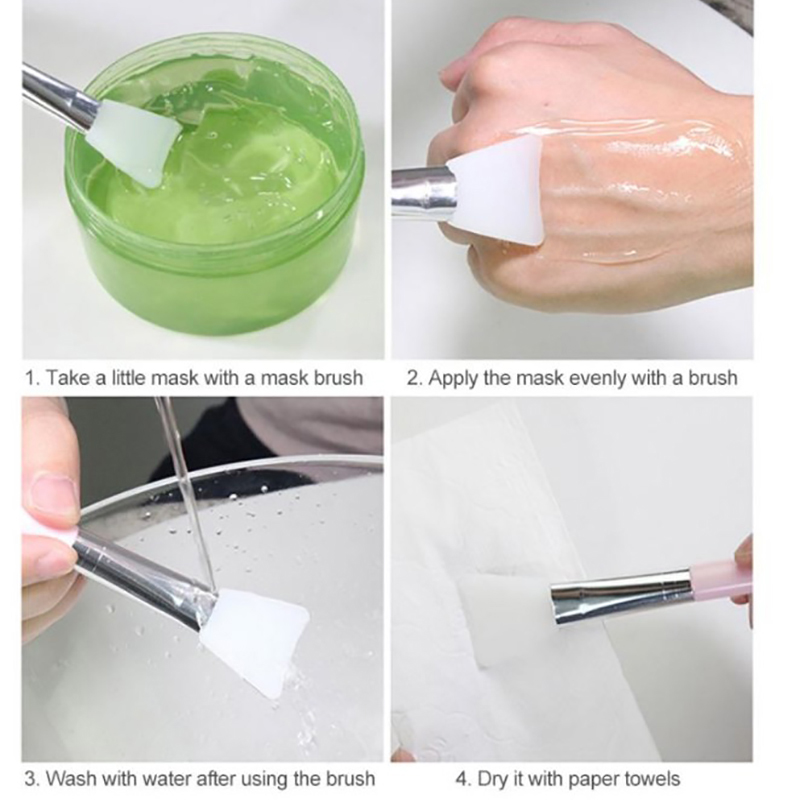 1. Take a little mask with a mask brush

2. Apply the mask evenly with a brush

3. Wash with water after using the brush

4. Dry it with paper towels