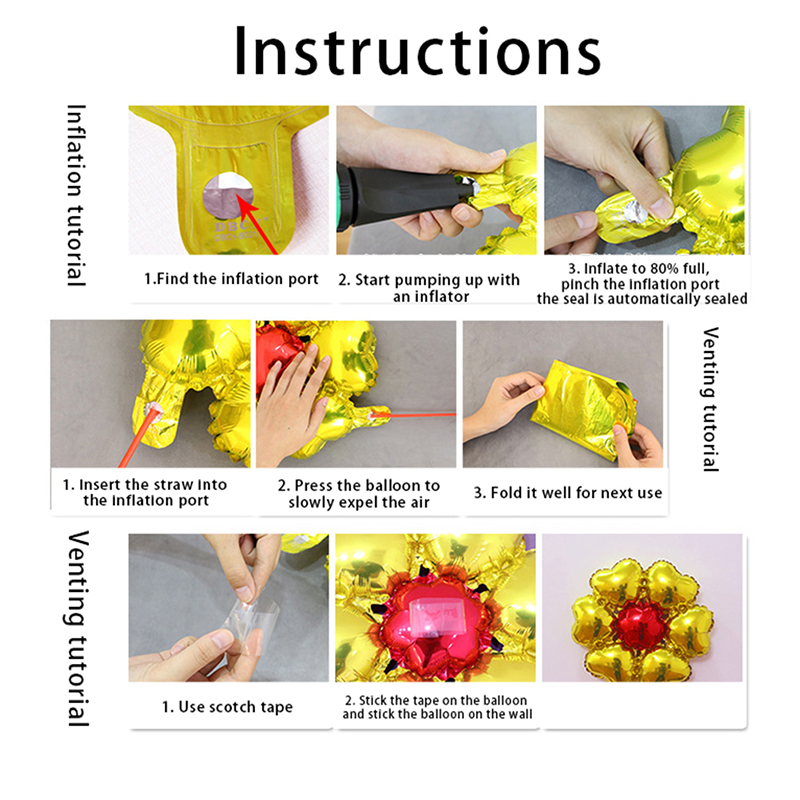 Instructions

Inflation tutorial

1.Find the inflation port

2. Start pumping up with an inflator

3. Inflate to 80% full, pinch the inflation port the seal is automatically sealed

Venting tutorial

1. Insert the straw into the inflation port

2. Press the balloon to slowly expel the air

3. Fold it well for next use

Venting tutorial

1. Use scotch tape

2. Stick the tape on the balloon and stick the balloon on the wall