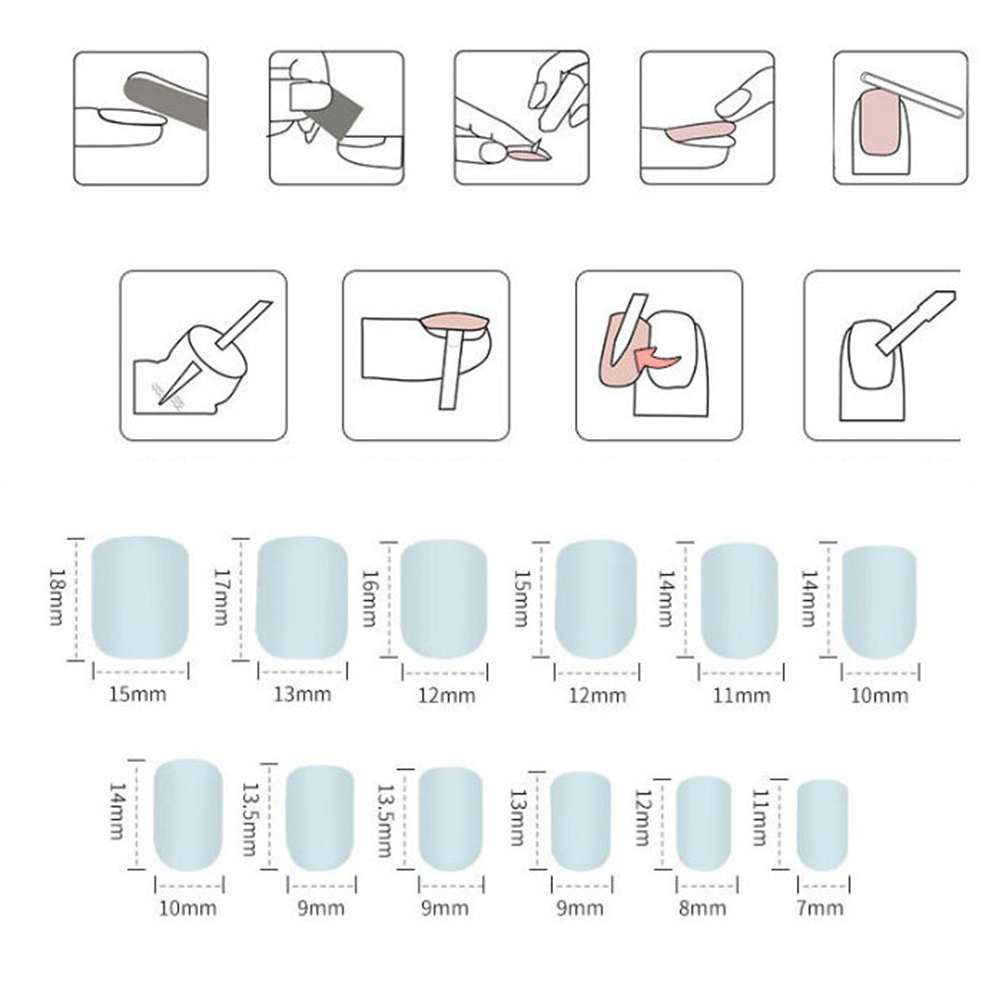 18mm
15mm
17mm
13mm
16mm
12mm
15mm
12mm
14mm
11mm
14mm
10mm

14mm
10mm
13.5mm
9mm
13.5mm
9mm
13mm
9mm
12mm
8mm
11mm
7mm