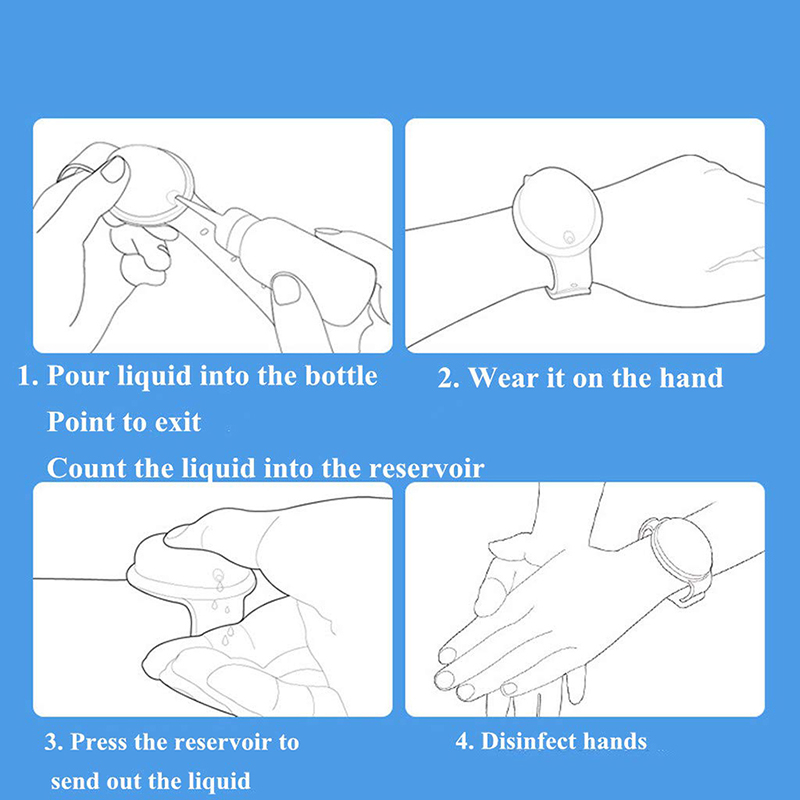 1. Pour liquid into the bottle
Point to exit
Count the liquid into the reservoir

2. Wear it on the hand

3. Press the reservoir to send out the liquid

4. Disinfect hands