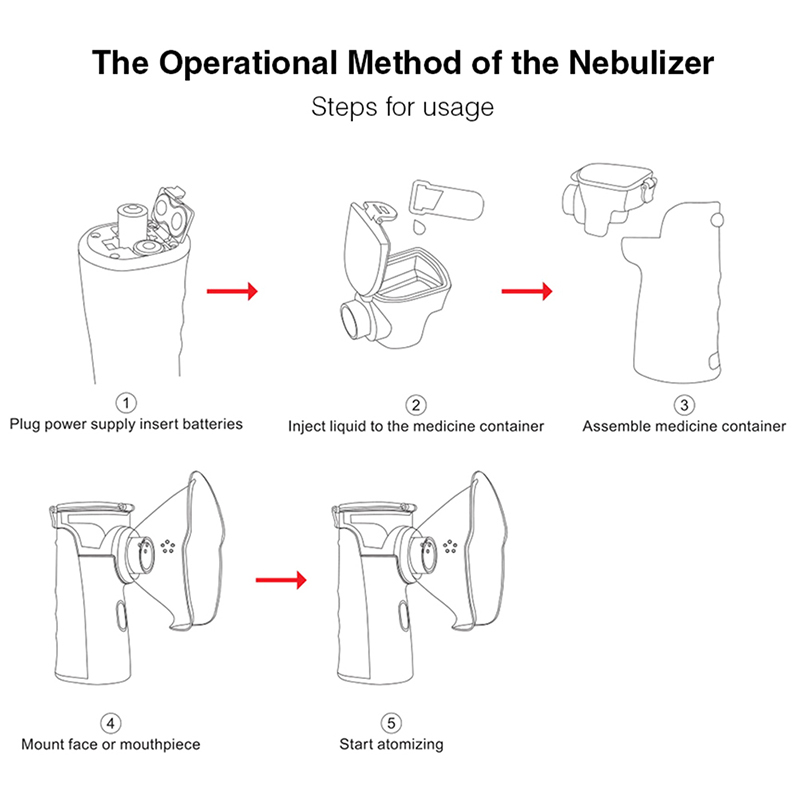 The Operational Method of the Nebulizer

Steps for usage

①
Plug power supply insert batteries

②
Inject liquid to the medicine container

③
Assemble medicine container

④
Mount face or mouthpiece

⑤
Start atomizing