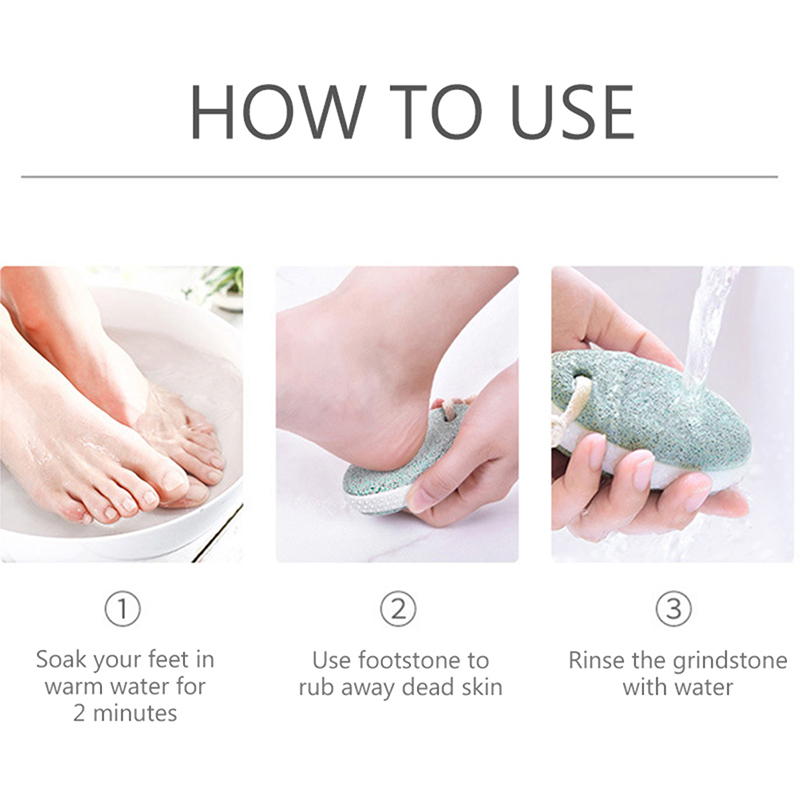 HOW TO USE

①

Soak your feet in warm water for 2 minutes

②

Use footstone to rub away dead skin

③

Rinse the grindstone with water