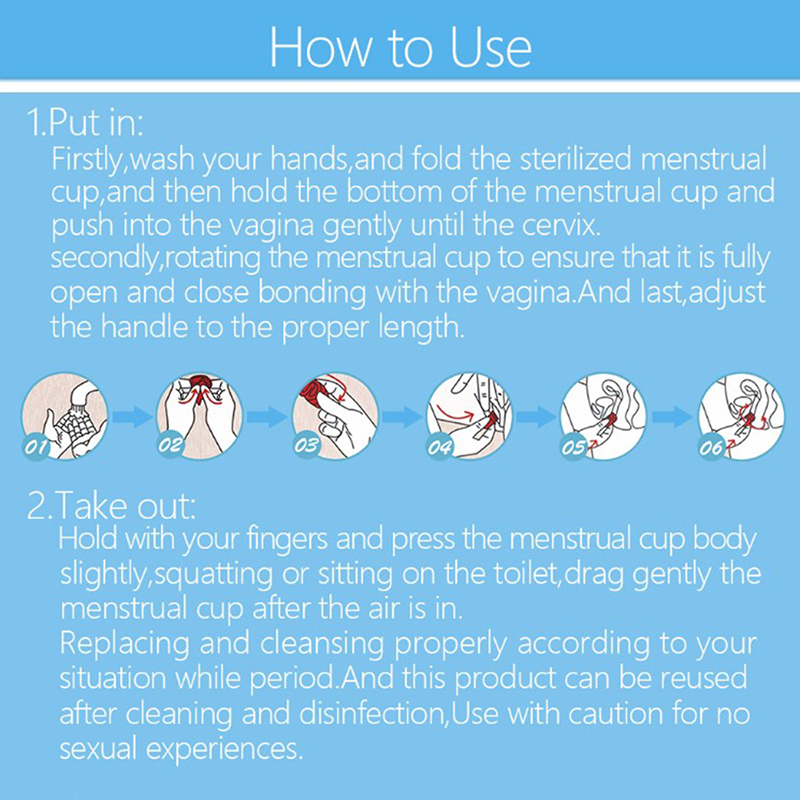 How to Use

1.Put in:
Firstly,wash your hands,and fold the sterilized menstrual cup,and then hold the bottom of the menstrual cup and push into the vagina gently until the cervix.
secondly,rotating the menstrual cup to ensure that it is fully open and close bonding with the vagina.And last,adjust the handle to the proper length.

01 02 03 04 05 06

2.Take out:
Hold with your fingers and press the menstrual cup body slightly,squatting or sitting on the toilet,drag gently the menstrual cup after the air is in.
Replacing and cleansing properly according to your situation while period.And this product can be reused after cleaning and disinfection,Use with caution for no sexual experiences.