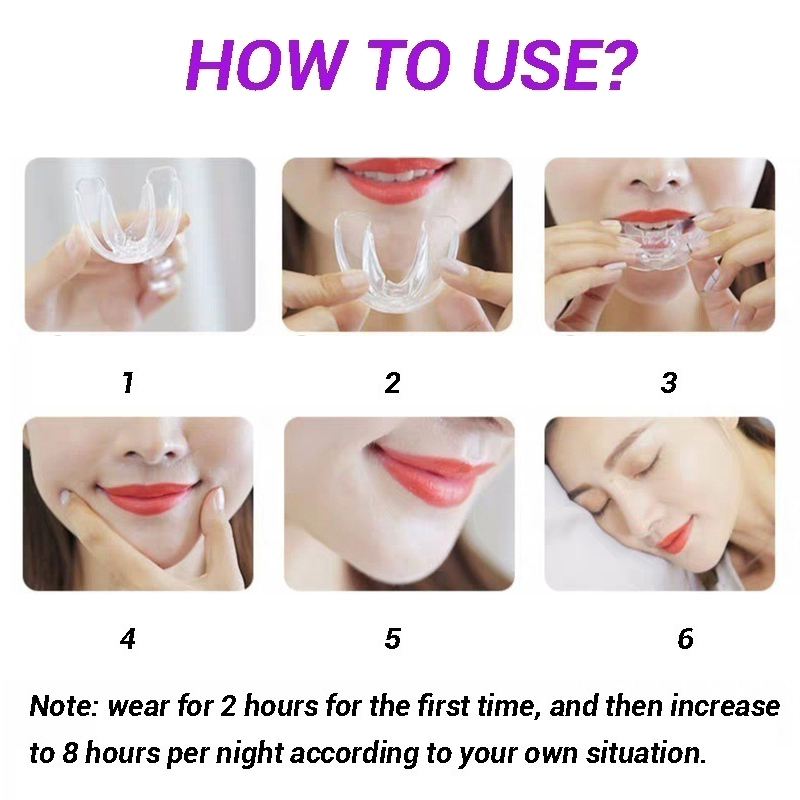 HOW TO USE?

1

2

3

4

5

6

Note: wear for 2 hours for the first time, and then increase to 8 hours per night according to your own situation.