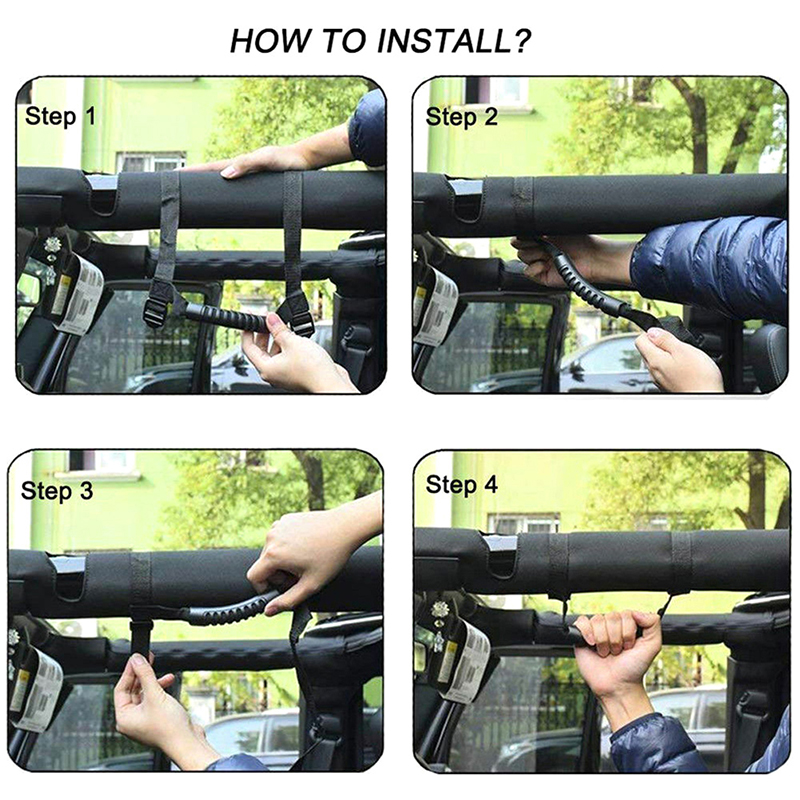 HOW TO INSTALL?

Step 1

Step 2

Step 3

Step 4