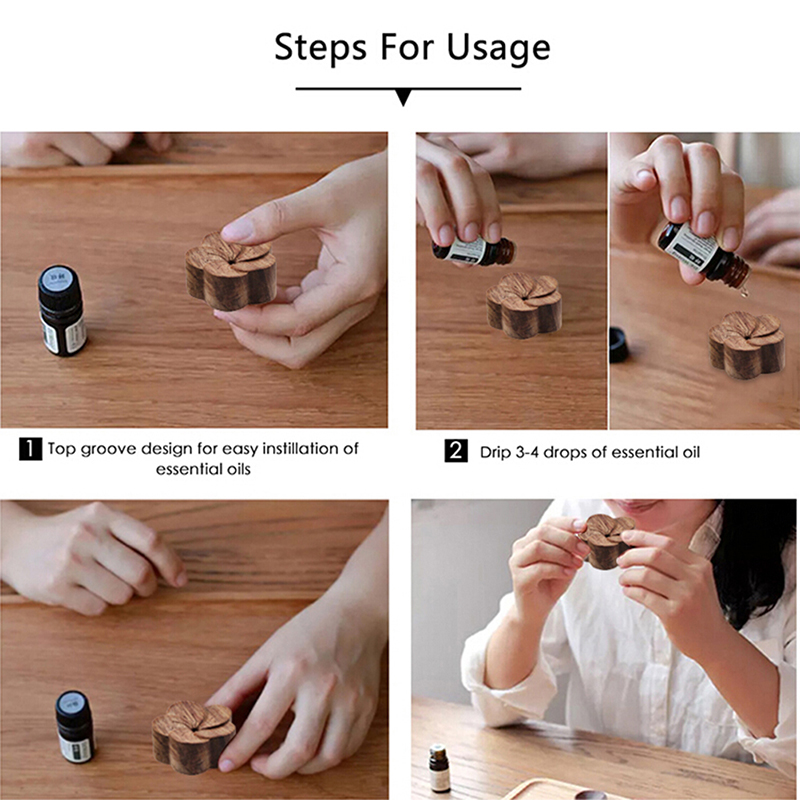 Steps For Usage

1 Top groove design for easy instillation of essential oils

2 Drip 3-4 drops of essential oil