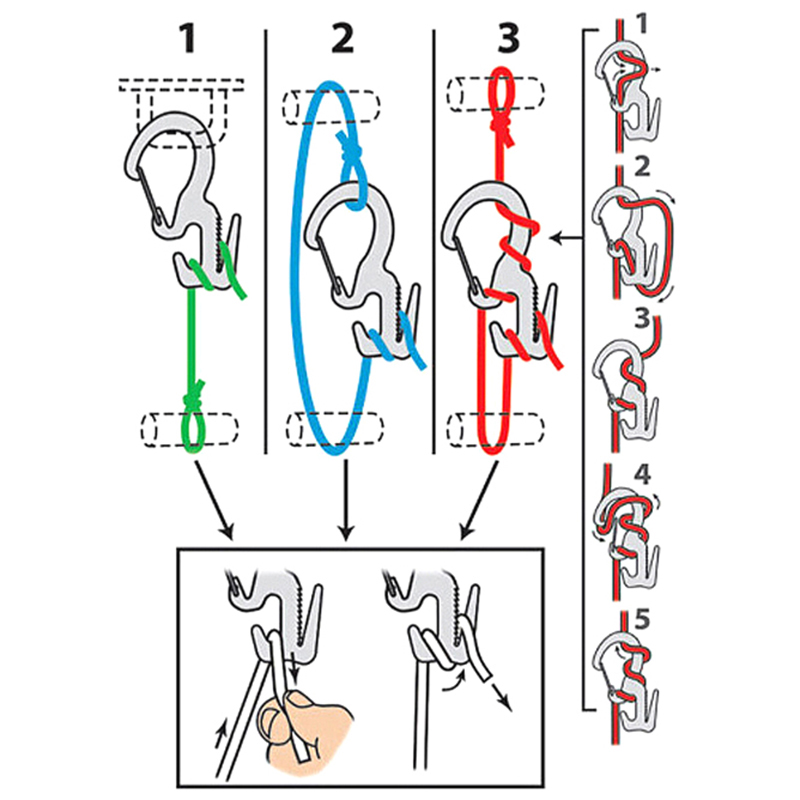 1
2
3
1
2
3
4
5