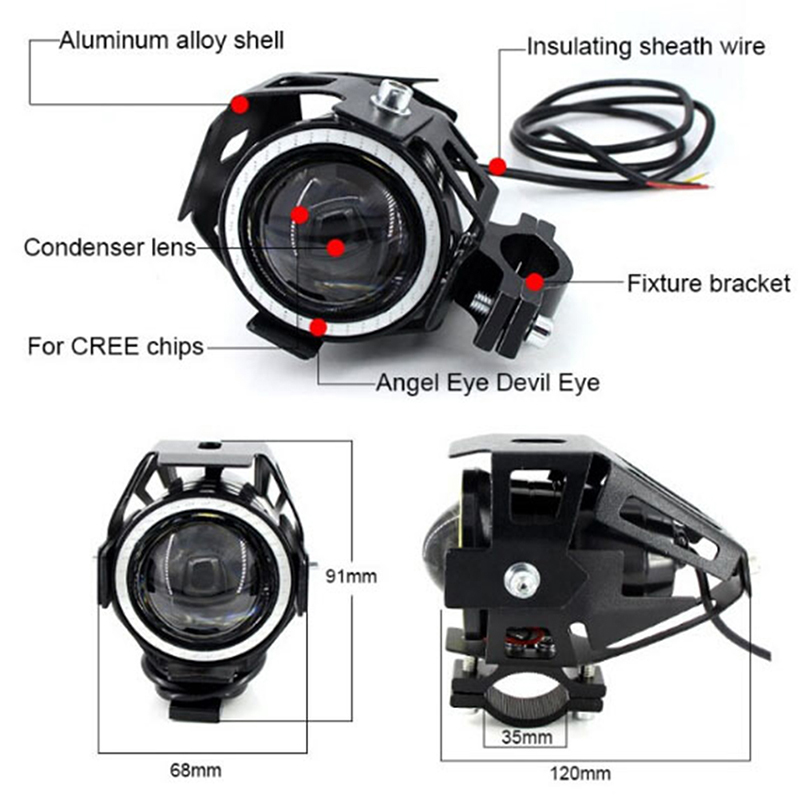 Aluminum alloy shell

Insulating sheath wire

Condenser lens

Fixture bracket

For CREE chips

Angel Eye Devil Eye

91mm

68mm

35mm

120mm