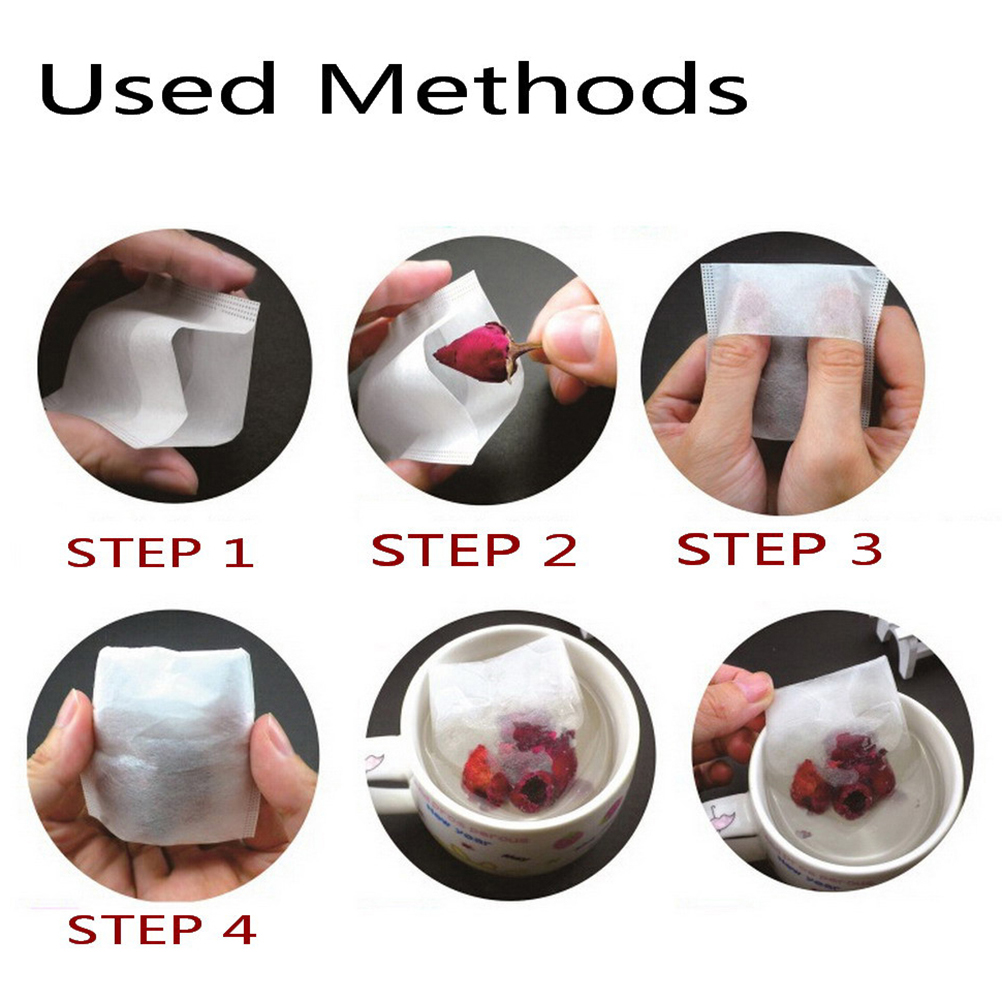 Used Methods

STEP 1

STEP 2

STEP 3

STEP 4